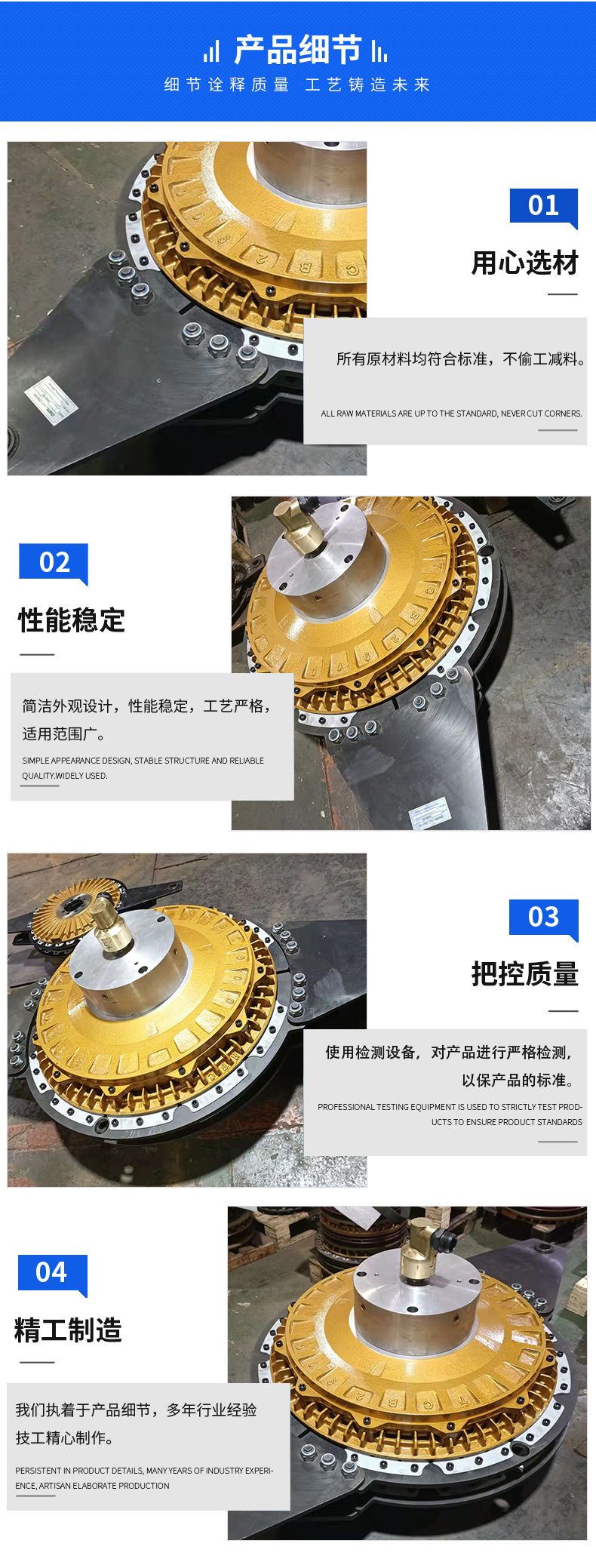 产品细节

细节诠释质量 工艺铸造未来

01

用心选材

所有原材料均符合标准，不偷工减料。

ALL RAW MATERIALS ARE UP TO THE STANDARD, NEVER CUT CORNERS.

02

性能稳定

简洁外观设计，性能稳定，工艺严格，适用范围广。

SIMPLE APPEARANCE DESIGN, STABLE STRUCTURE AND RELIABLE QUALITY.WIDELY USED.

03

把控质量

使用检测设备，对产品进行严格检测，以保产品的标准。

PROFESSIONAL TESTING EQUIPMENT IS USED TO STRICTLY TEST PRODUCTS TO ENSURE PRODUCT STANDARDS

04

精工制造

我们执着于产品细节，多年行业经验技工精心制作。

PERSISTENT IN PRODUCT DETAILS, MANY YEARS OF INDUSTRY EXPERIENCE, ARTISAN ELABORATE PRODUCTION