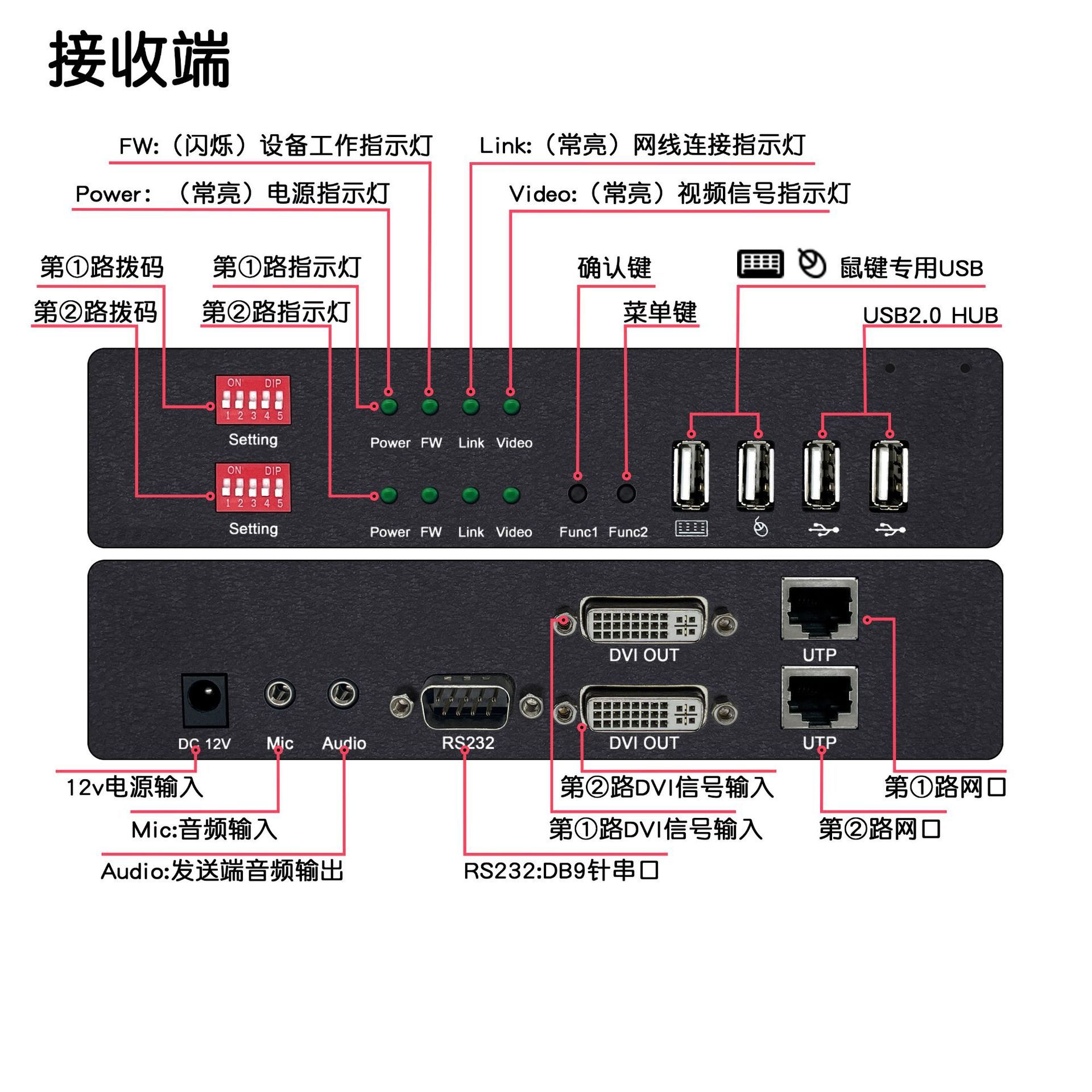 接收端

FW:（闪烁）设备工作指示灯

Link:（常亮）网线连接指示灯

Power: （常亮）电源指示灯

Video:（常亮）视频信号指示灯

第①路拨码

第①路指示灯

确认键

鼠键专用USB

第②路拨码

第②路指示灯

菜单键

USB2.0 HUB

ON DIP
1 2 3 4 5
Setting

Power FW Link Video

ON DIP
1 2 3 4 5
Setting

Power FW Link Video

Func1 Func2

DVI OUT

UTP

DC 12V Mic Audio RS232

DVI OUT

UTP

12v电源输入

第②路DVI信号输入

第①路网口

Mic:音频输入

第①路DVI信号输入

第②路网口

Audio:发送端音频输出

RS232:DB9针串口