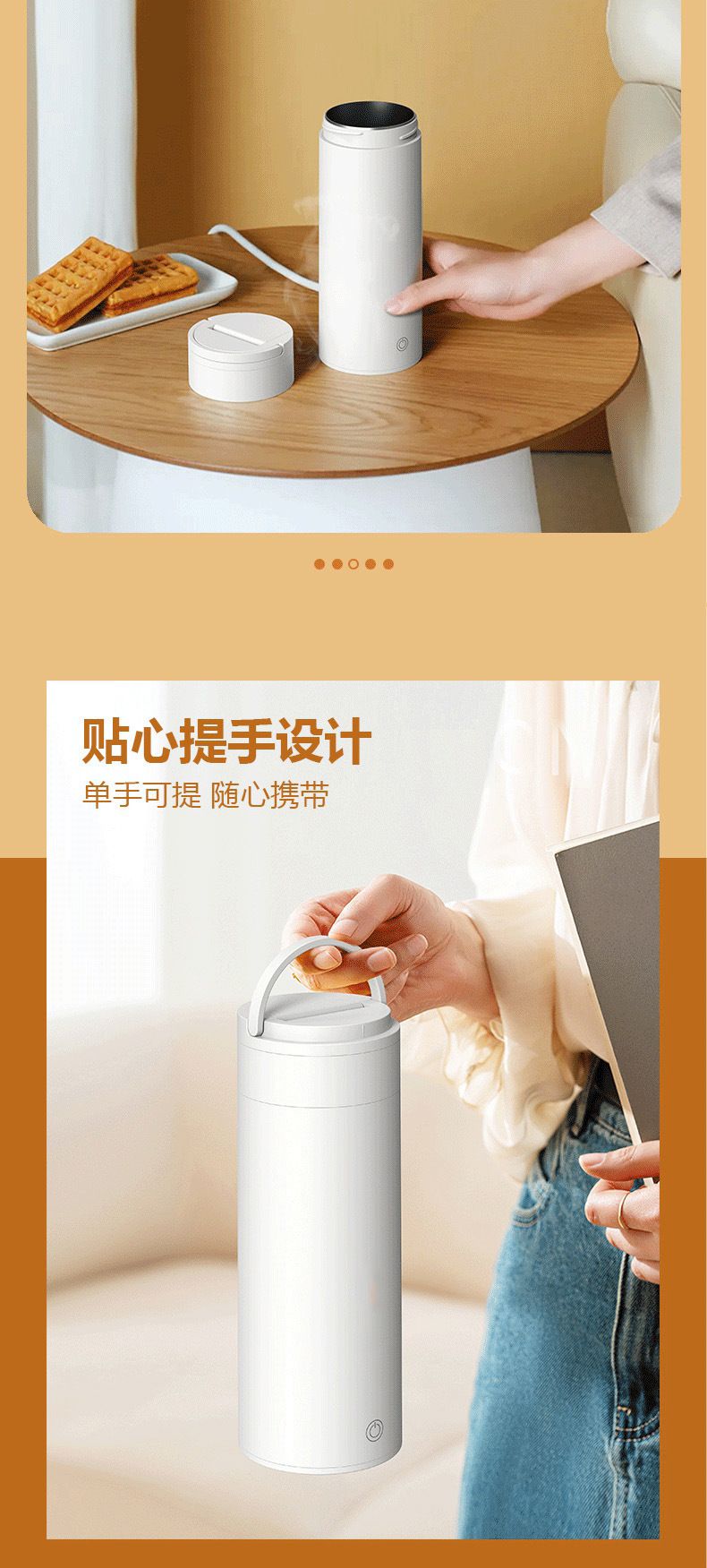 贴心提手设计

单手可提 随心携带