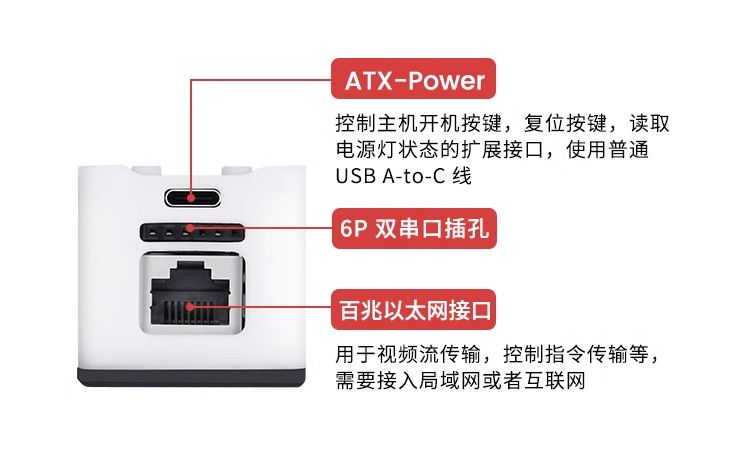 ATX-Power

控制主机开机按键，复位按键，读取电源灯状态的扩展接口，使用普通 USB A-to-C 线

6P 双串口插孔

百兆以太网接口

用于视频流传输，控制指令传输等，需要接入局域网或者互联网