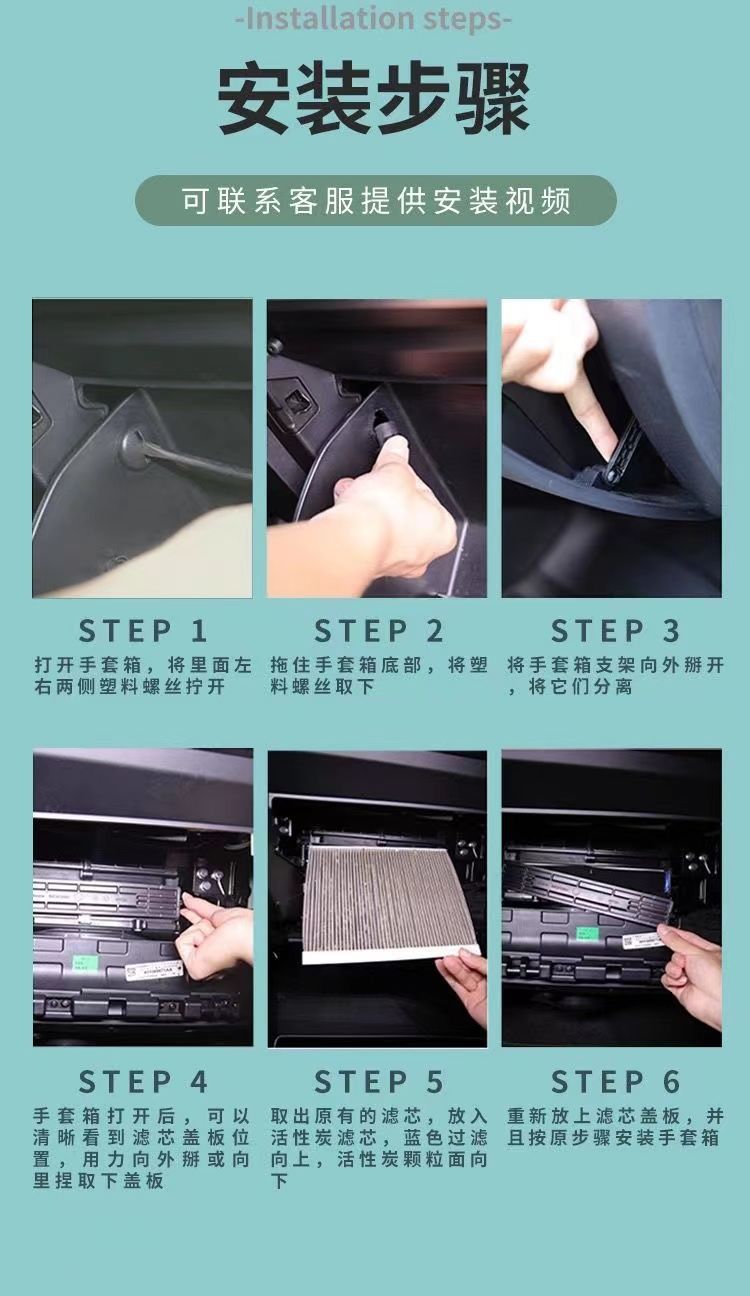 -Installation steps-

安装步骤

可联系客服提供安装视频

STEP 1
打开手套箱，将里面左右两侧塑料螺丝拧开

STEP 2
拖住手套箱底部，将塑料螺丝取下

STEP 3
将手套箱支架向外掰开，将它们分离

STEP 4
手套箱打开后，可以清晰看到滤芯盖板位置，用力向外掰或向里捏取下盖板

STEP 5
取出原有的滤芯，放入活性炭滤芯，蓝色过滤向上，活性炭颗粒面向下

STEP 6
重新放上滤芯盖板，并且按原步骤安装手套箱