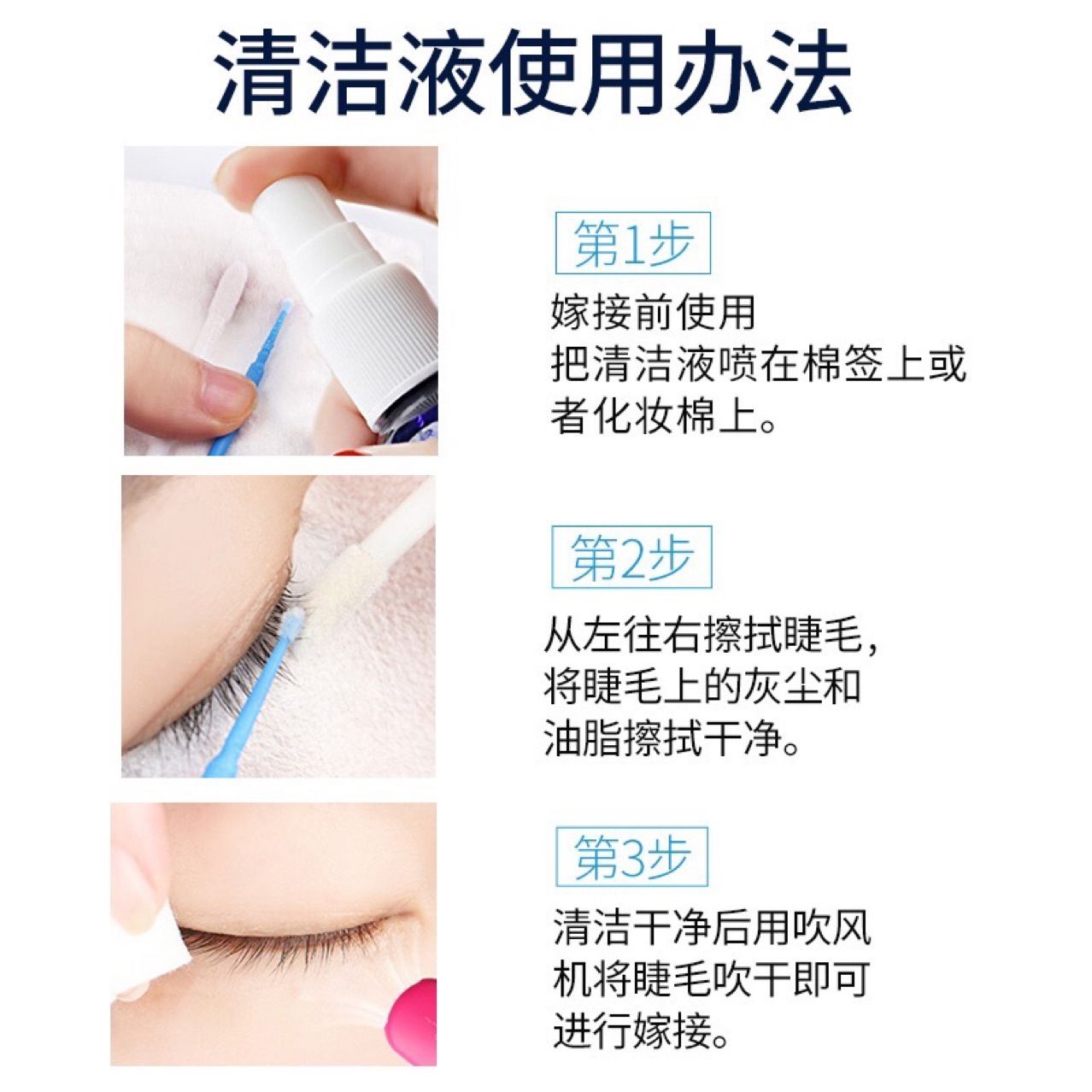 清洁液使用办法

第1步

嫁接前使用
把清洁液喷在棉签上或者化妆棉上。

第2步

从左往右擦拭睫毛，将睫毛上的灰尘和油脂擦拭干净。

第3步

清洁干净后用吹风机将睫毛吹干即可进行嫁接。