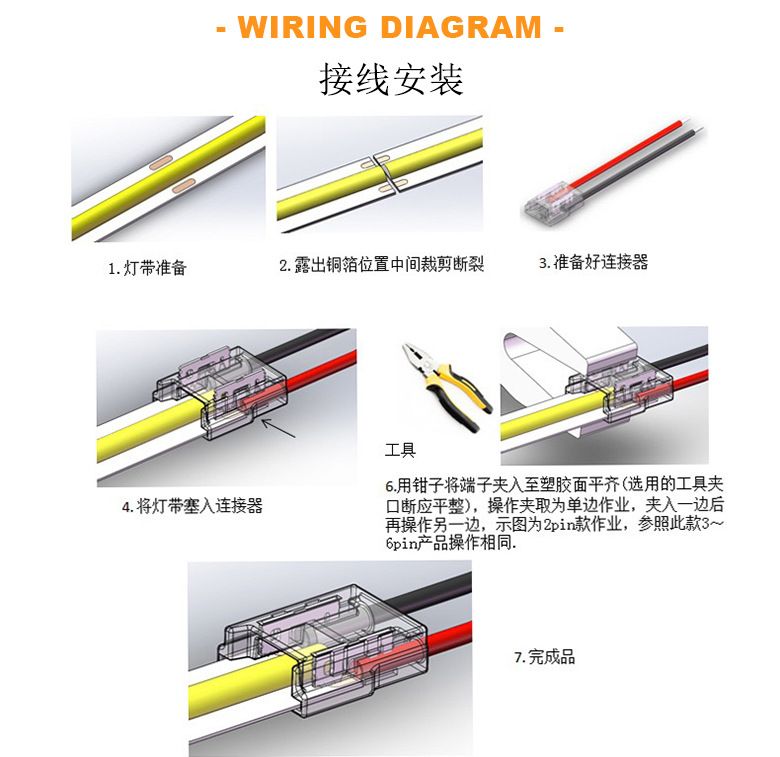 - WIRING DIAGRAM -

接线安装

1.灯带准备

2.露出铜箔位置中间裁剪断裂

3.准备好连接器

4.将灯带塞入连接器

工具

6.用钳子将端子夹入至塑胶面平齐(选用的工具夹口断应平整)，操作夹取为单边作业，夹入一边后再操作另一边，示图为2pin款作业，参照此款3~6pin产品操作相同.

7.完成品