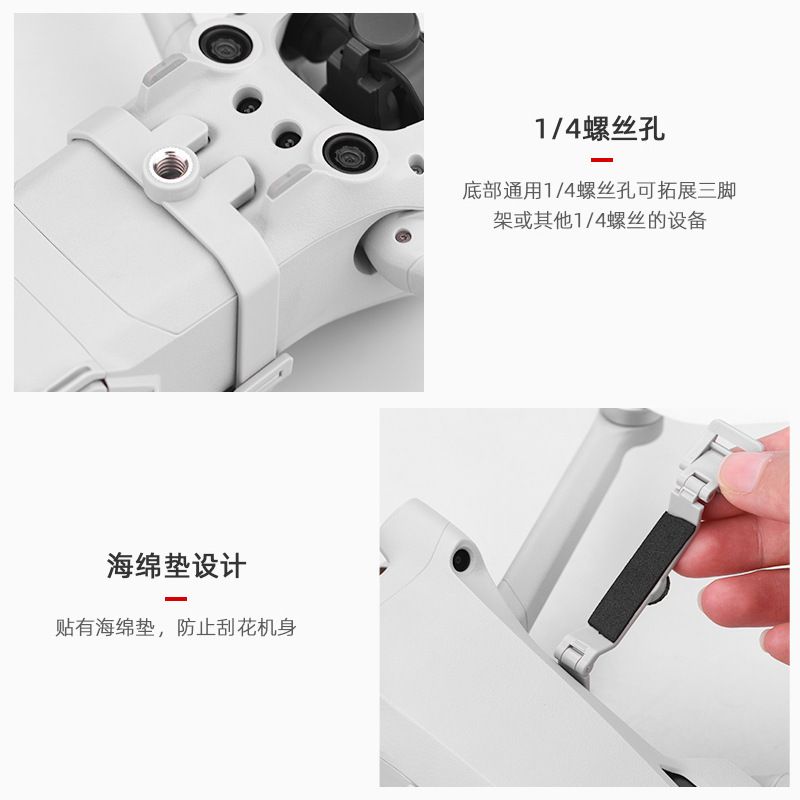 1/4螺丝孔

底部通用1/4螺丝孔可拓展三脚架或其他1/4螺丝的设备

海绵垫设计

贴有海绵垫，防止刮花机身