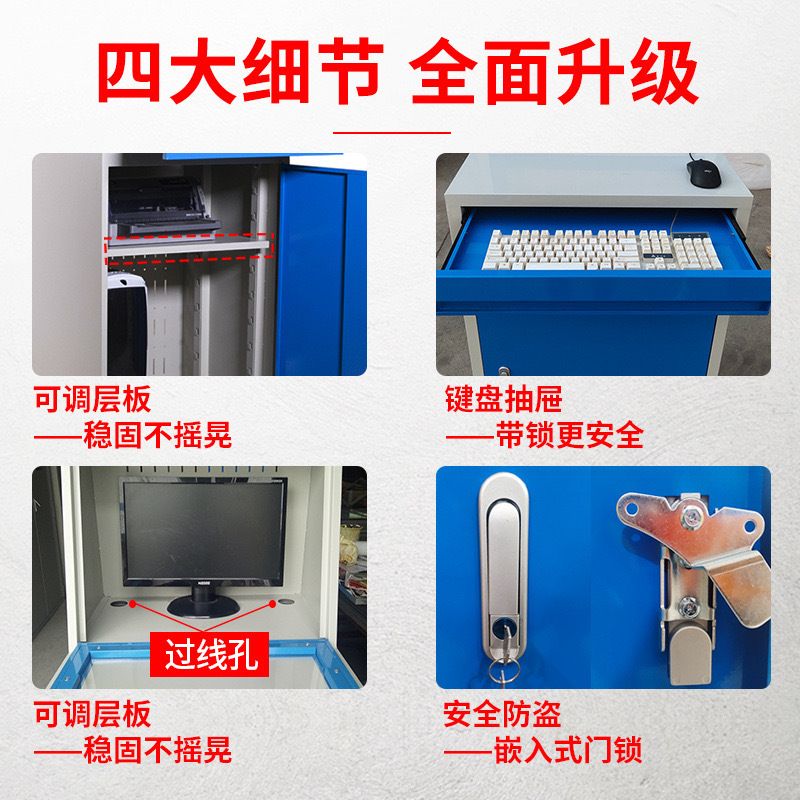 四大细节 全面升级

可调层板
——稳固不摇晃

键盘抽屉
——带锁更安全

过线孔

可调层板
——稳固不摇晃

安全防盗
——嵌入式门锁