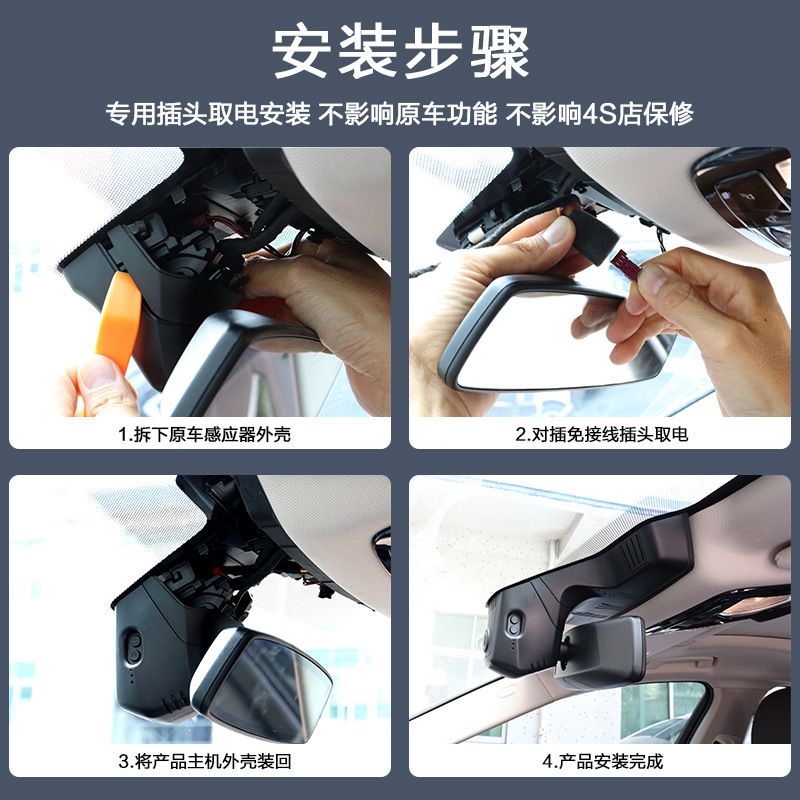 安装步骤

专用插头取电安装 不影响原车功能 不影响4S店保修

1.拆下原车感应器外壳

2.对插免接线插头取电

3.将产品主机外壳装回

4.产品安装完成