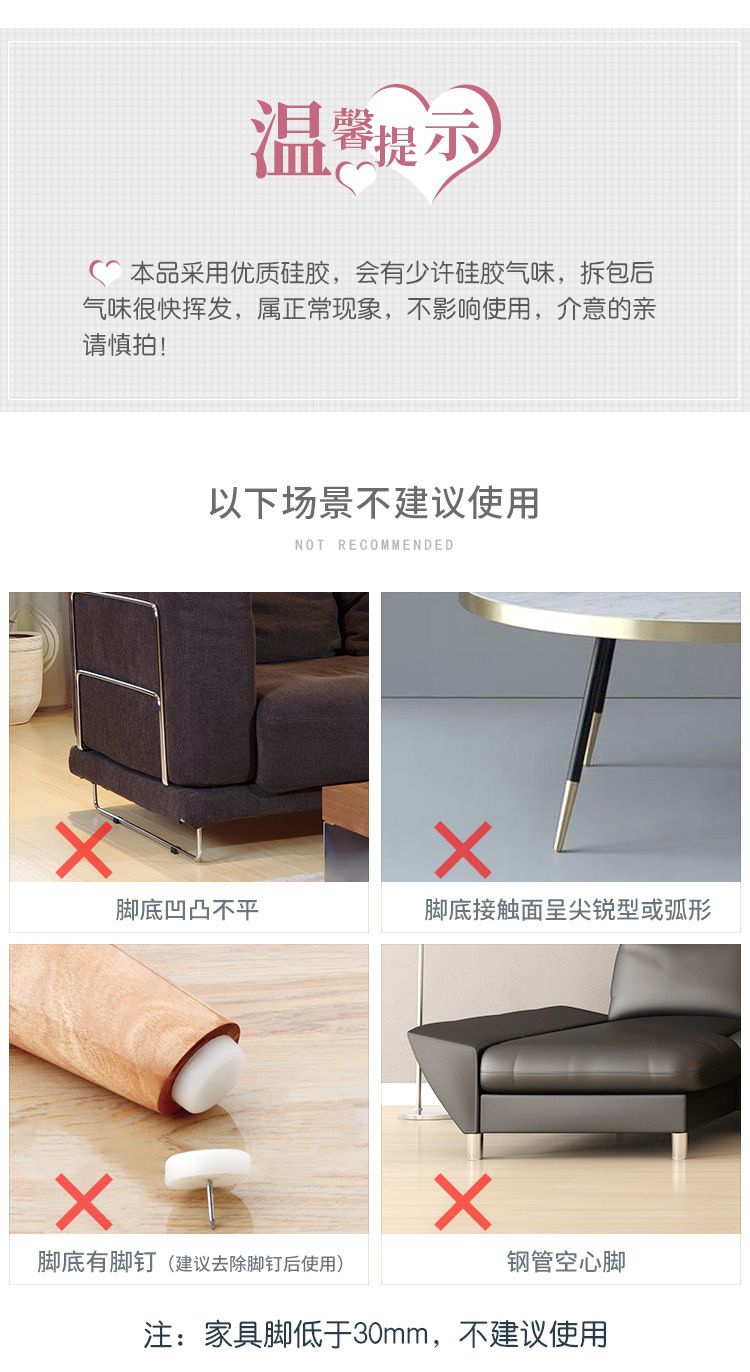 温馨提示

本品采用优质硅胶，会有少许硅胶气味，拆包后气味很快挥发，属正常现象，不影响使用，介意的亲请慎拍！

以下场景不建议使用

NOT RECOMMENDED

脚底凹凸不平

脚底接触面呈尖锐型或弧形

脚底有脚钉（建议去除脚钉后使用）

钢管空心脚

注：家具脚低于30mm，不建议使用