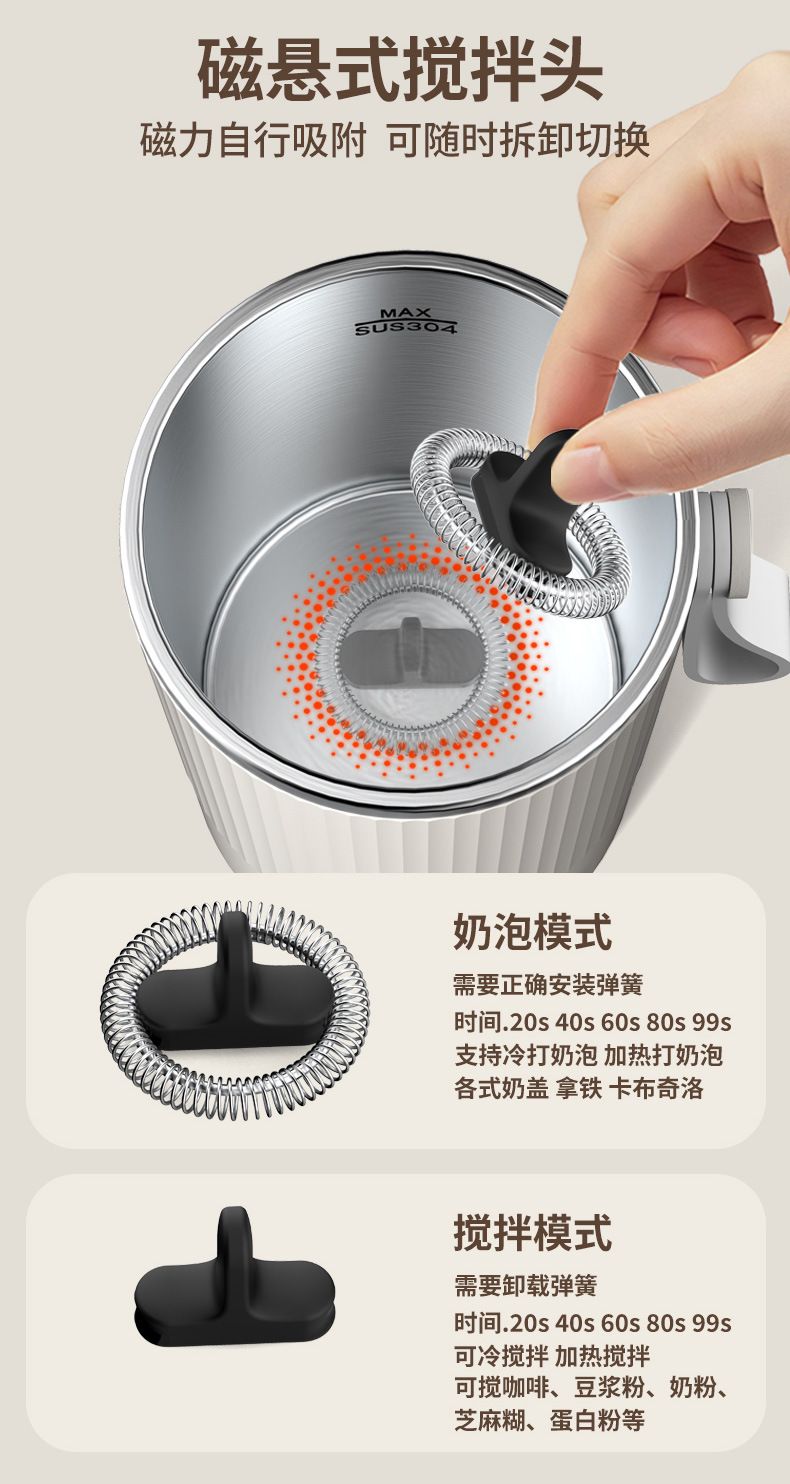 磁悬式搅拌头

磁力自行吸附 可随时拆卸切换

MAX
SUS304

奶泡模式

需要正确安装弹簧
时间.20s 40s 60s 80s 99s
支持冷打奶泡 加热打奶泡
各式奶盖 拿铁 卡布奇洛

搅拌模式

需要卸载弹簧
时间.20s 40s 60s 80s 99s
可冷搅拌 加热搅拌
可搅咖啡、豆浆粉、奶粉、芝麻糊、蛋白粉等