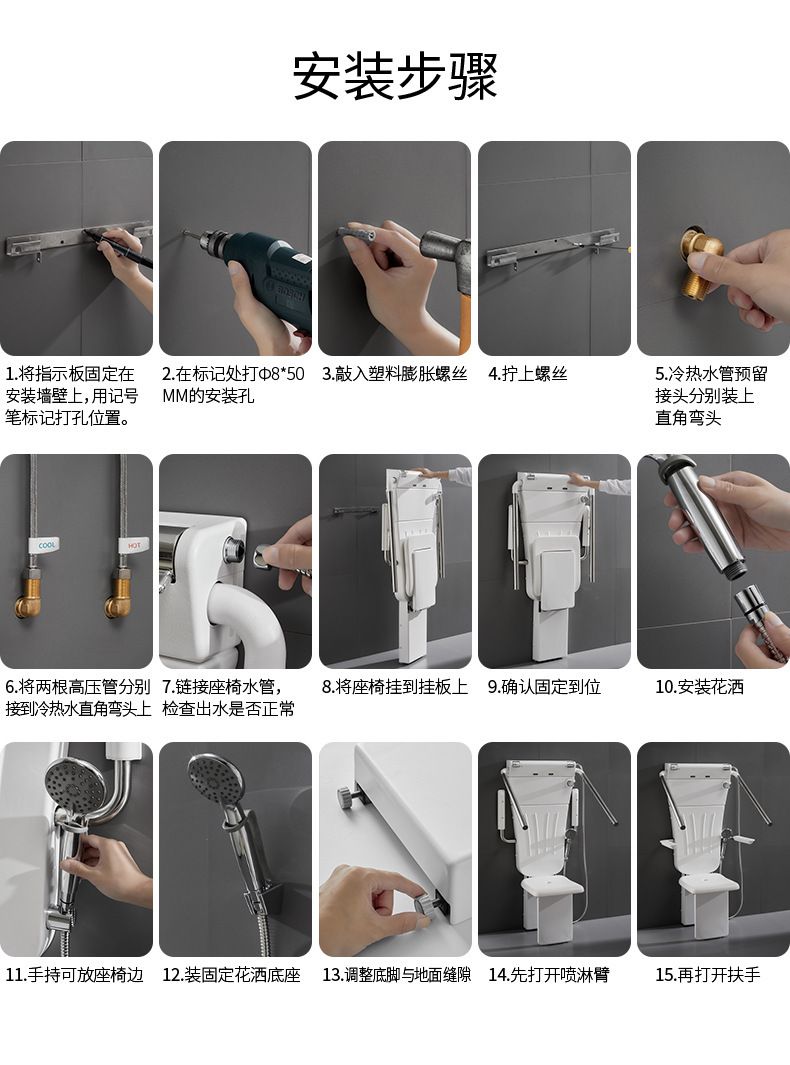 安装步骤

1.将指示板固定在安装墙壁上，用记号笔标记打孔位置。

2.在标记处打Φ8*50MM的安装孔

3.敲入塑料膨胀螺丝

4.拧上螺丝

5.冷热水管预留接头分别装上直角弯头

COOL

HOT

6.将两根高压管分别接到冷热水直角弯头上

7.链接座椅水管，检查出水是否正常

8.将座椅挂到挂板上

9.确认固定到位

10.安装花洒

11.手持可放座椅边

12.装固定花洒底座

13.调整底脚与地面缝隙

14.先打开喷淋臂

15.再打开扶手