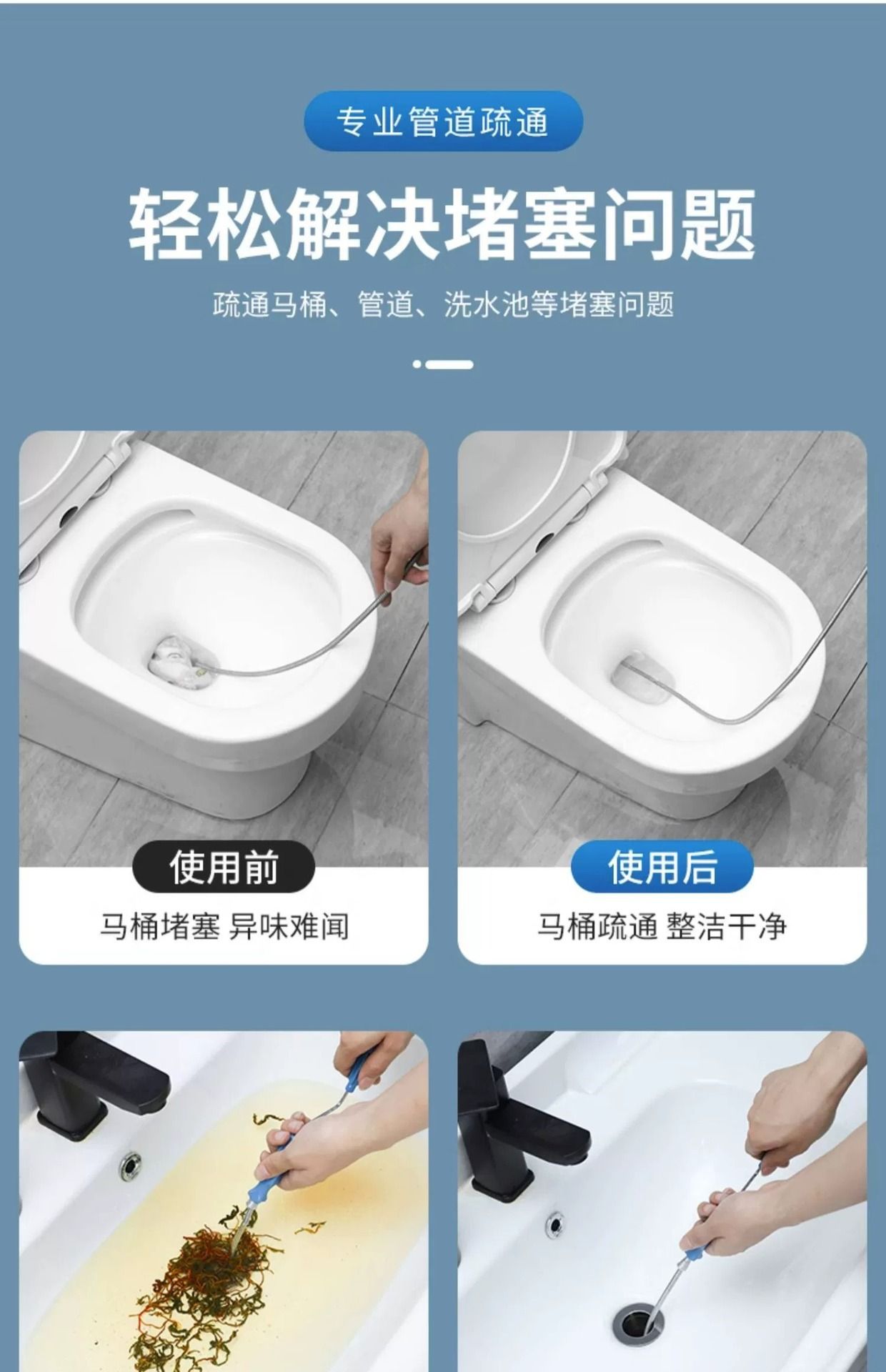 专业管道疏通

轻松解决堵塞问题

疏通马桶、管道、洗水池等堵塞问题

使用前

马桶堵塞 异味难闻

使用后

马桶疏通 整洁干净