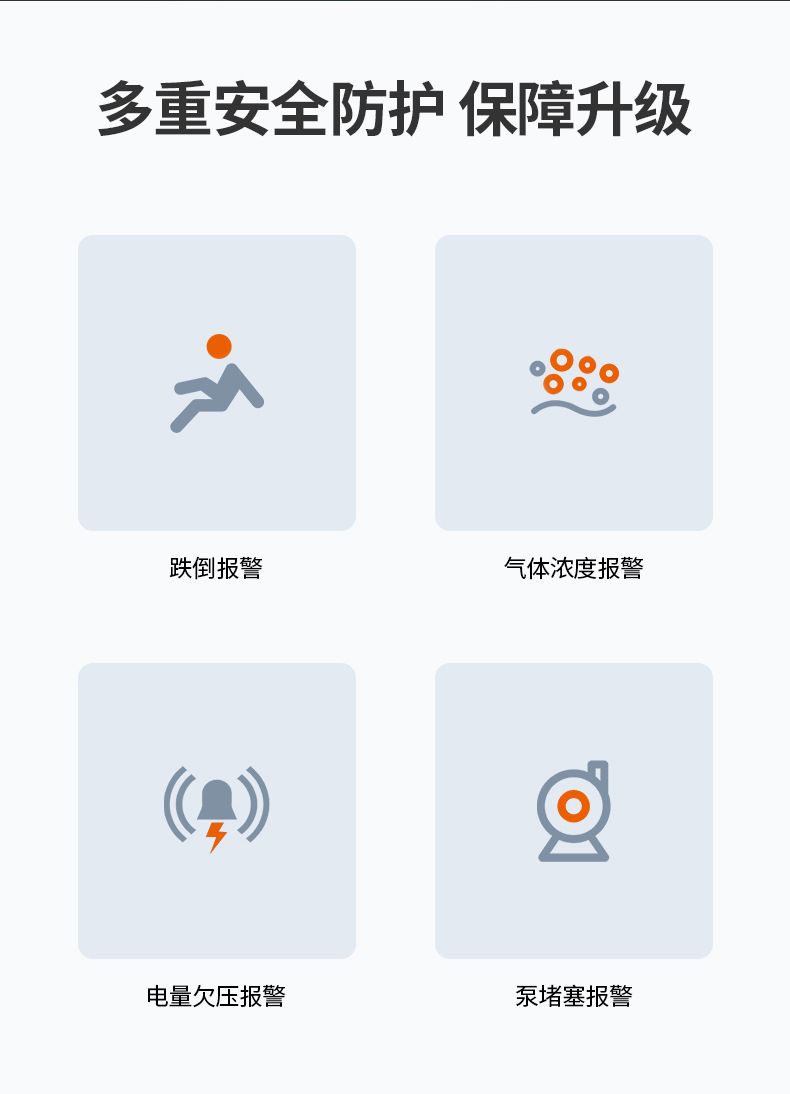 多重安全防护 保障升级

跌倒报警

气体浓度报警

电量欠压报警

泵堵塞报警