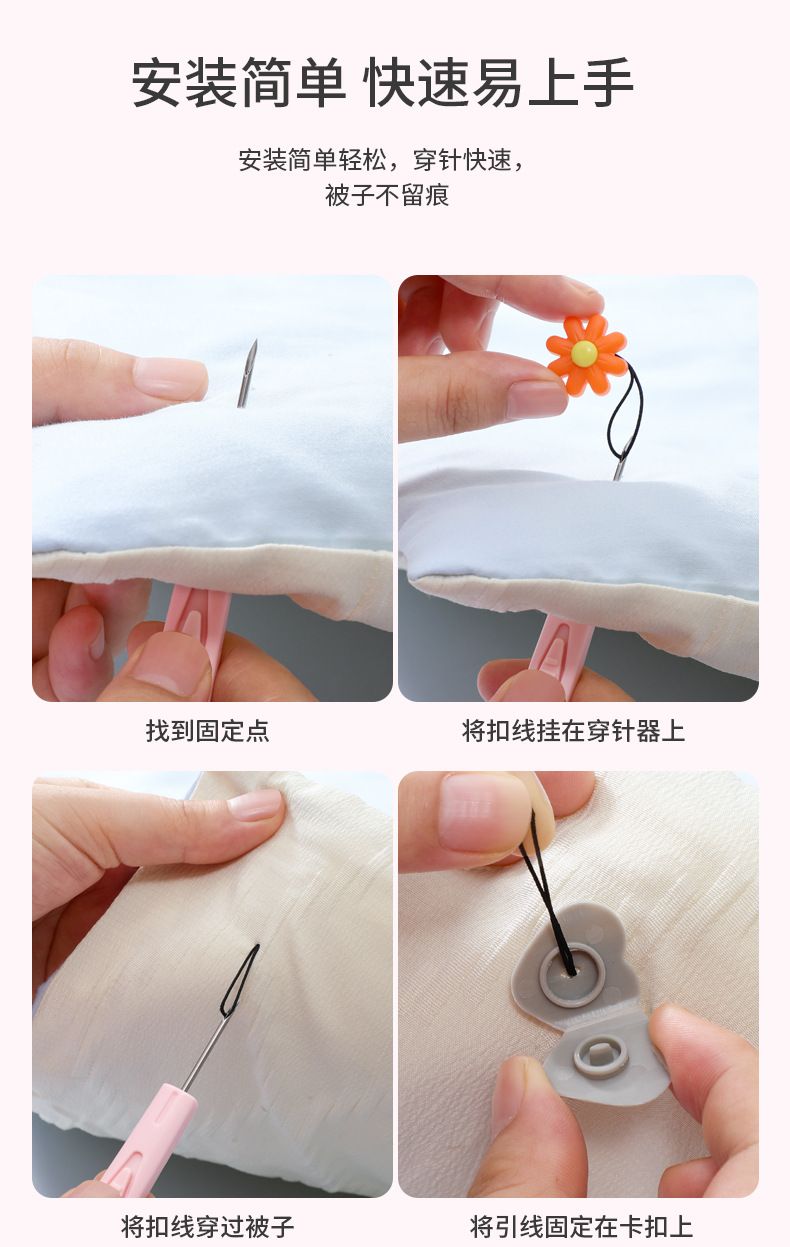 安装简单 快速易上手

安装简单轻松，穿针快速，
被子不留痕

找到固定点

将扣线挂在穿针器上

将扣线穿过被子

将引线固定在卡扣上