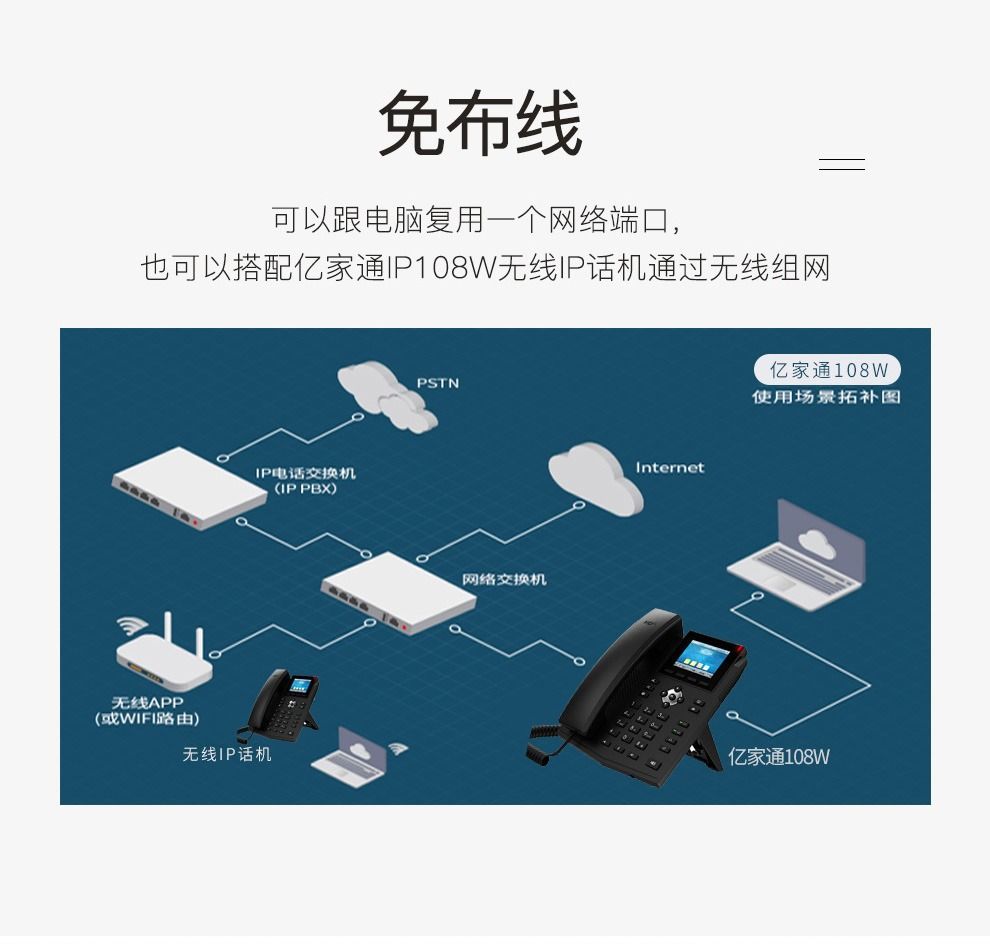 免布线

可以跟电脑复用一个网络端口，
也可以搭配亿家通IP108W无线IP话机通过无线组网

亿家通108W
使用场景拓补图

PSTN

IP电话交换机
(IP PBX)

Internet

网络交换机

无线APP
(或WIFI路由)

无线IP话机

亿家通108W