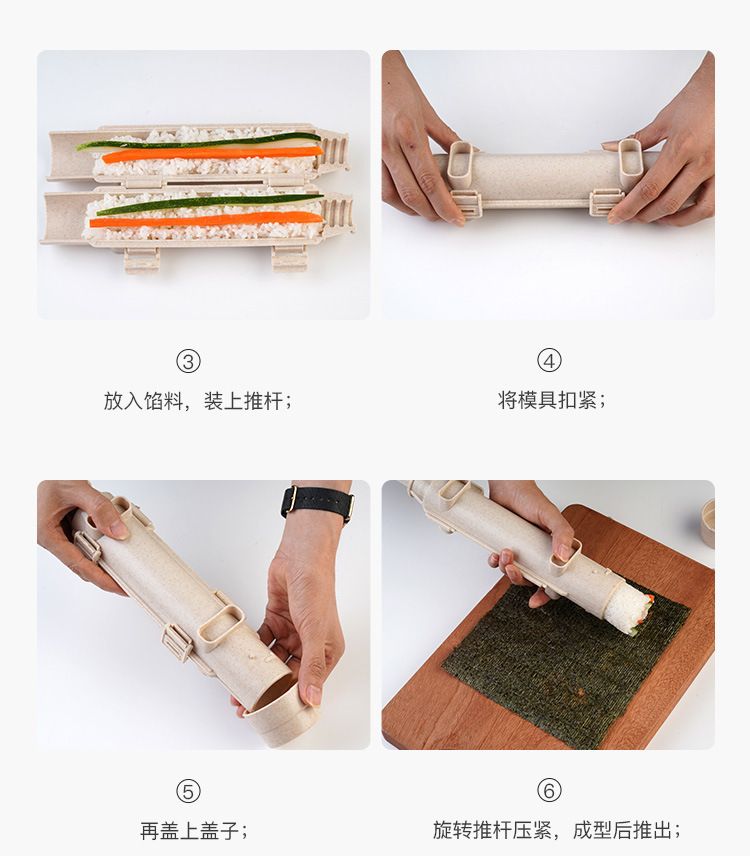 ③
放入馅料，装上推杆；

④
将模具扣紧；

⑤
再盖上盖子；

⑥
旋转推杆压紧，成型后推出；