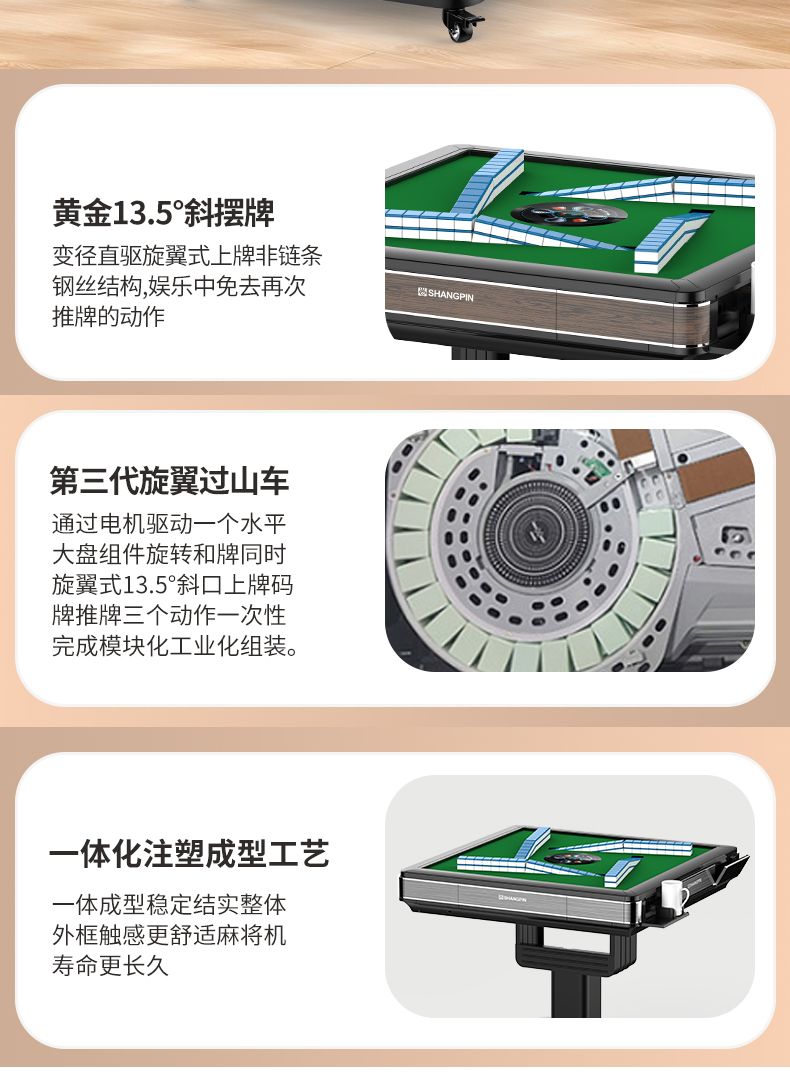 黄金13.5°斜摆牌

变径直驱旋翼式上牌非链条钢丝结构,娱乐中免去再次推牌的动作

SHANGPIN

第三代旋翼过山车

通过电机驱动一个水平大盘组件旋转和牌同时旋翼式13.5°斜口上牌码牌推牌三个动作一次性完成模块化工业化组装。

一体化注塑成型工艺

一体成型稳定结实整体外框触感更舒适麻将机寿命更长久

SHANGPIN