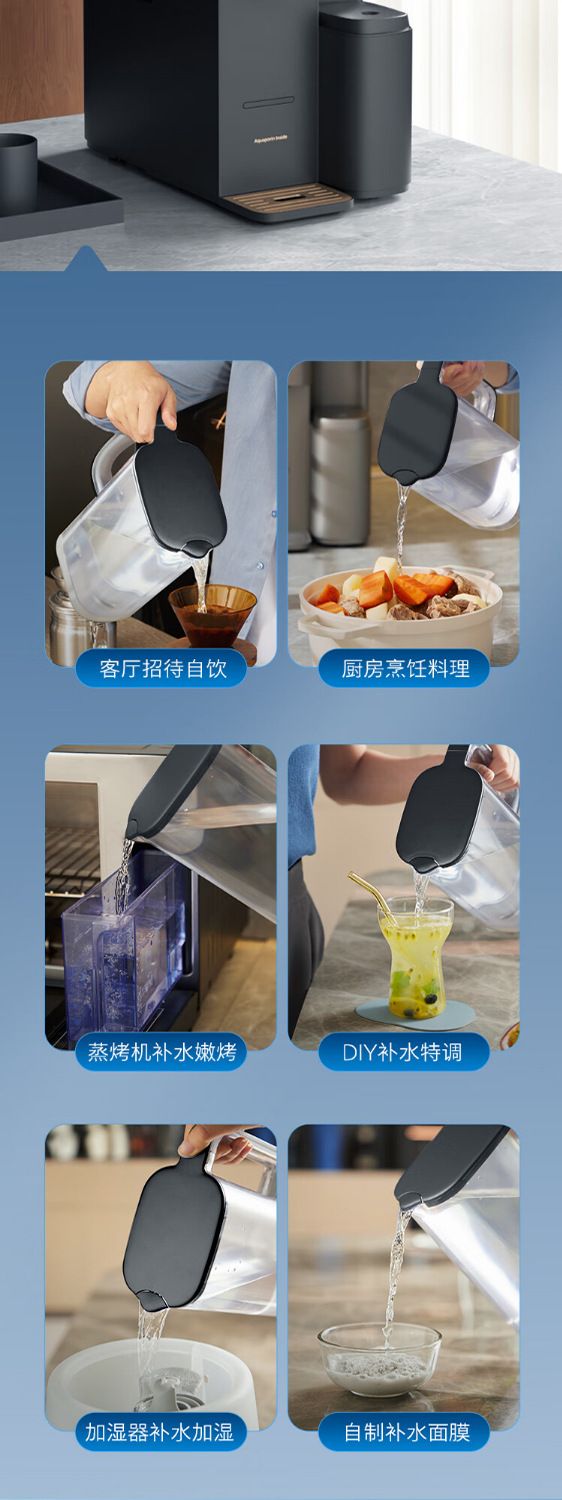 Aquaporin Inside

客厅招待自饮

厨房烹饪料理

蒸烤机补水嫩烤

DIY补水特调

加湿器补水加湿

自制补水面膜