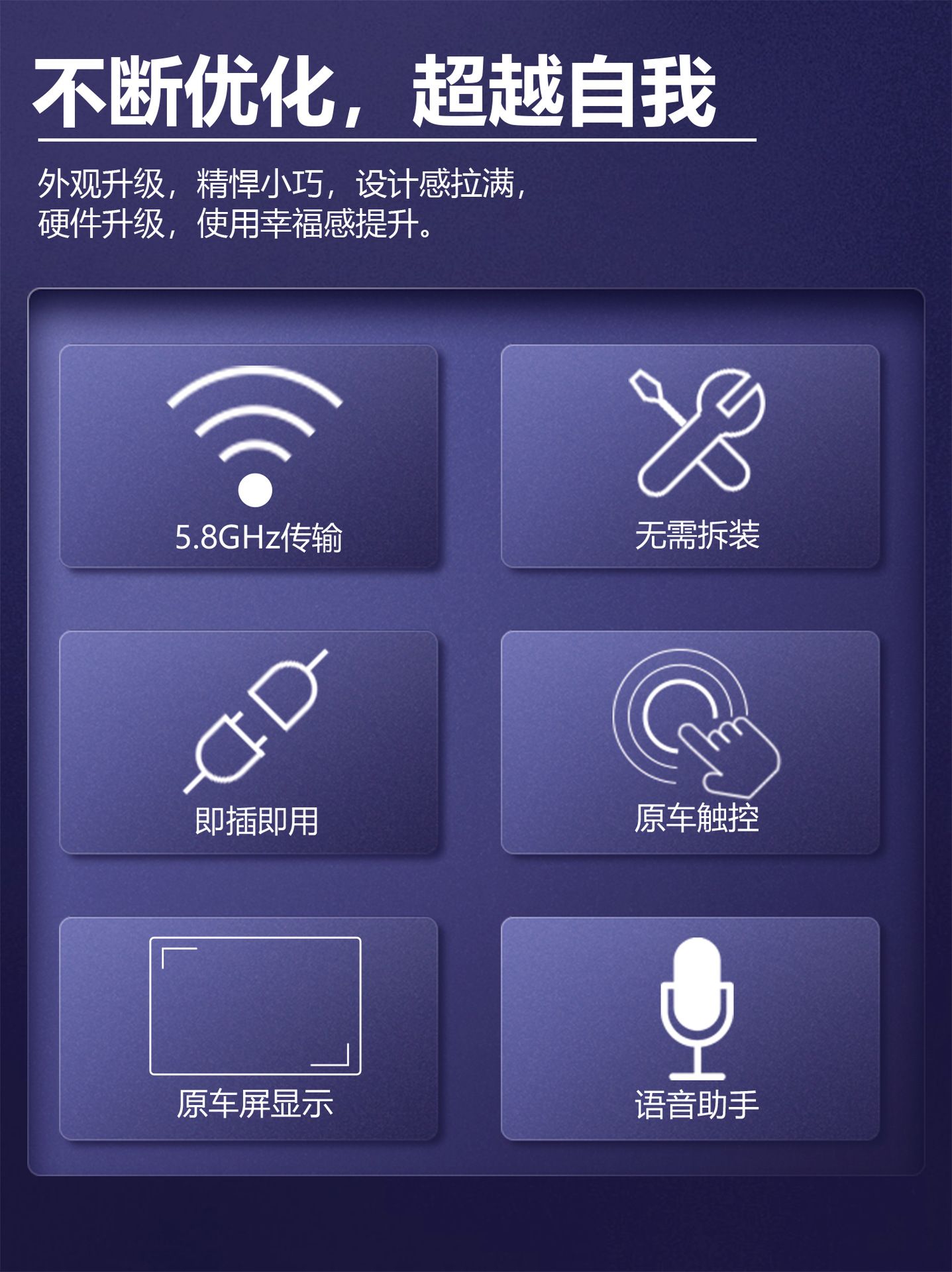 不断优化，超越自我

外观升级，精悍小巧，设计感拉满，
硬件升级，使用幸福感提升。

5.8GHz传输

无需拆装

即插即用

原车触控

原车屏显示

语音助手