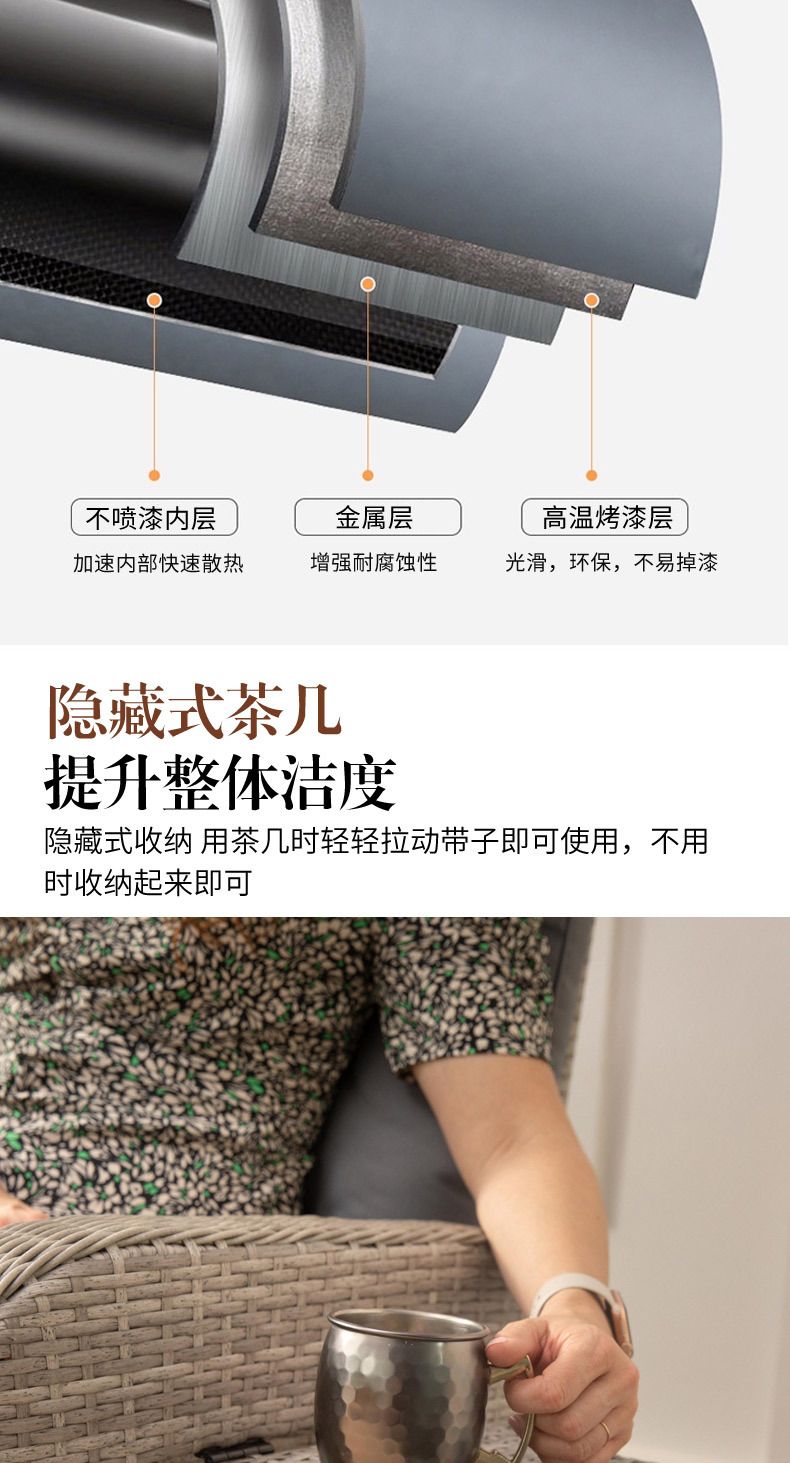 不喷漆内层
加速内部快速散热

金属层
增强耐腐蚀性

高温烤漆层
光滑，环保，不易掉漆

隐藏式茶几
提升整体洁度

隐藏式收纳 用茶几时轻轻拉动带子即可使用，不用时收纳起来即可