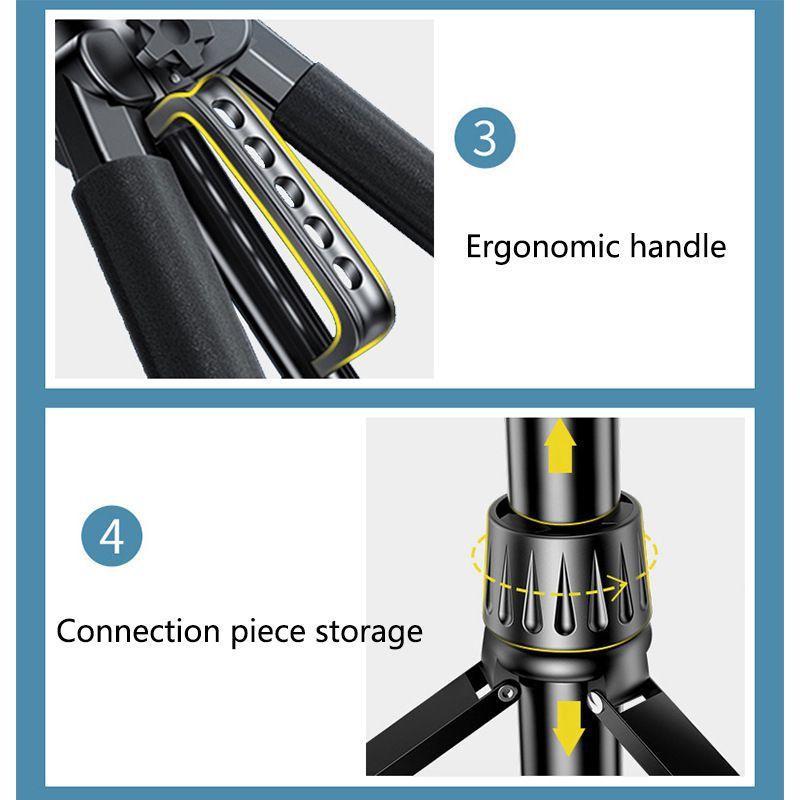 3

Ergonomic handle

4

Connection piece storage