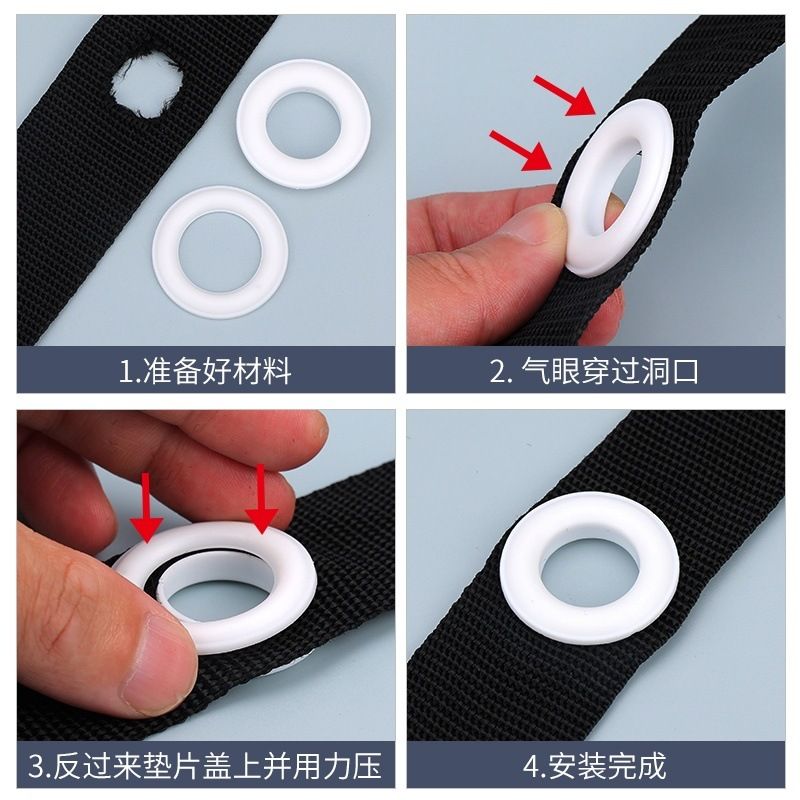 1.准备好材料

2. 气眼穿过洞口

3.反过来垫片盖上并用力压

4.安装完成