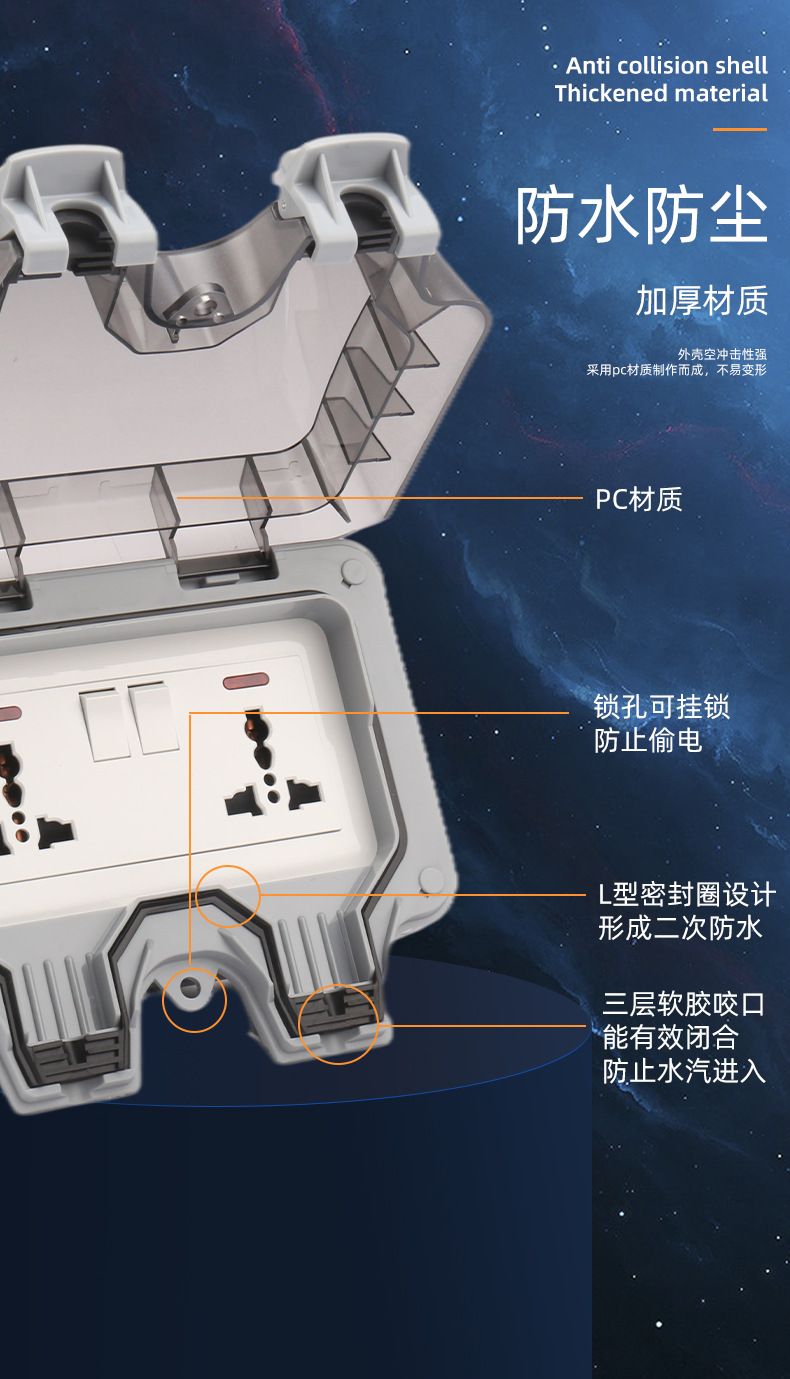 Anti collision shell
Thickened material

防水防尘

加厚材质

外壳空冲击性强
采用pc材质制作而成，不易变形

PC材质

锁孔可挂锁
防止偷电

L型密封圈设计
形成二次防水

三层软胶咬口
能有效闭合
防止水汽进入