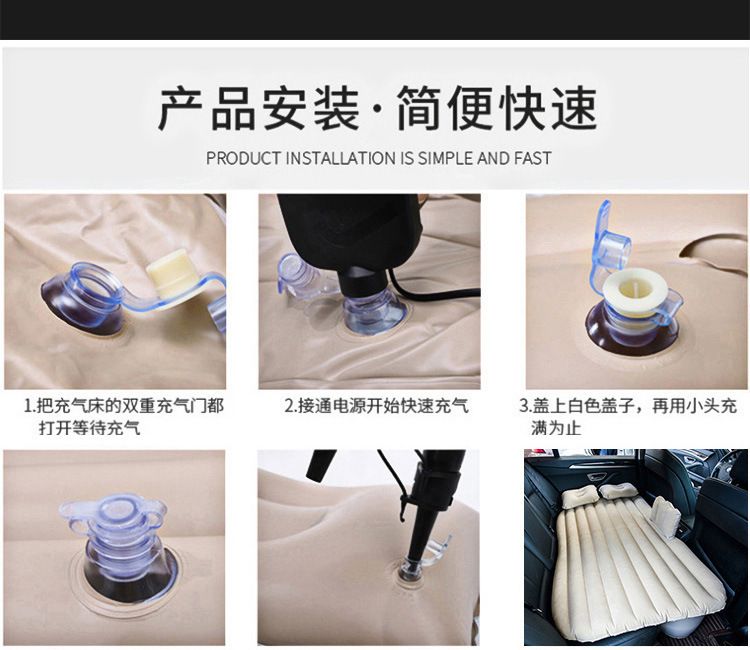 产品安装·简便快速

PRODUCT INSTALLATION IS SIMPLE AND FAST

1.把充气床的双重充气门都打开等待充气

2.接通电源开始快速充气

3.盖上白色盖子，再用小头充满为止