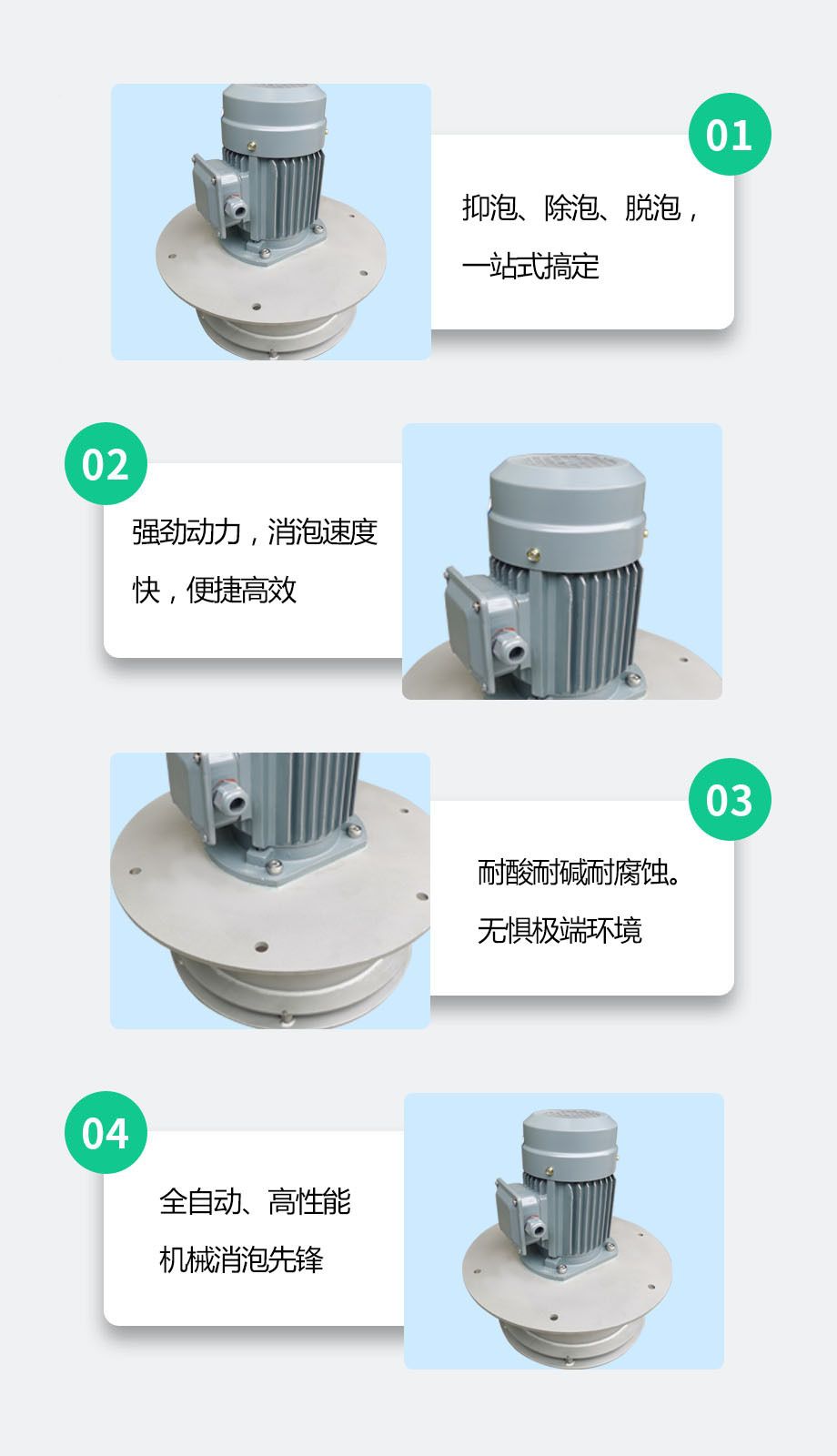 01

抑泡、除泡、脱泡，一站式搞定

02

强劲动力，消泡速度快，便捷高效

03

耐酸耐碱耐腐蚀。无惧极端环境

04

全自动、高性能机械消泡先锋