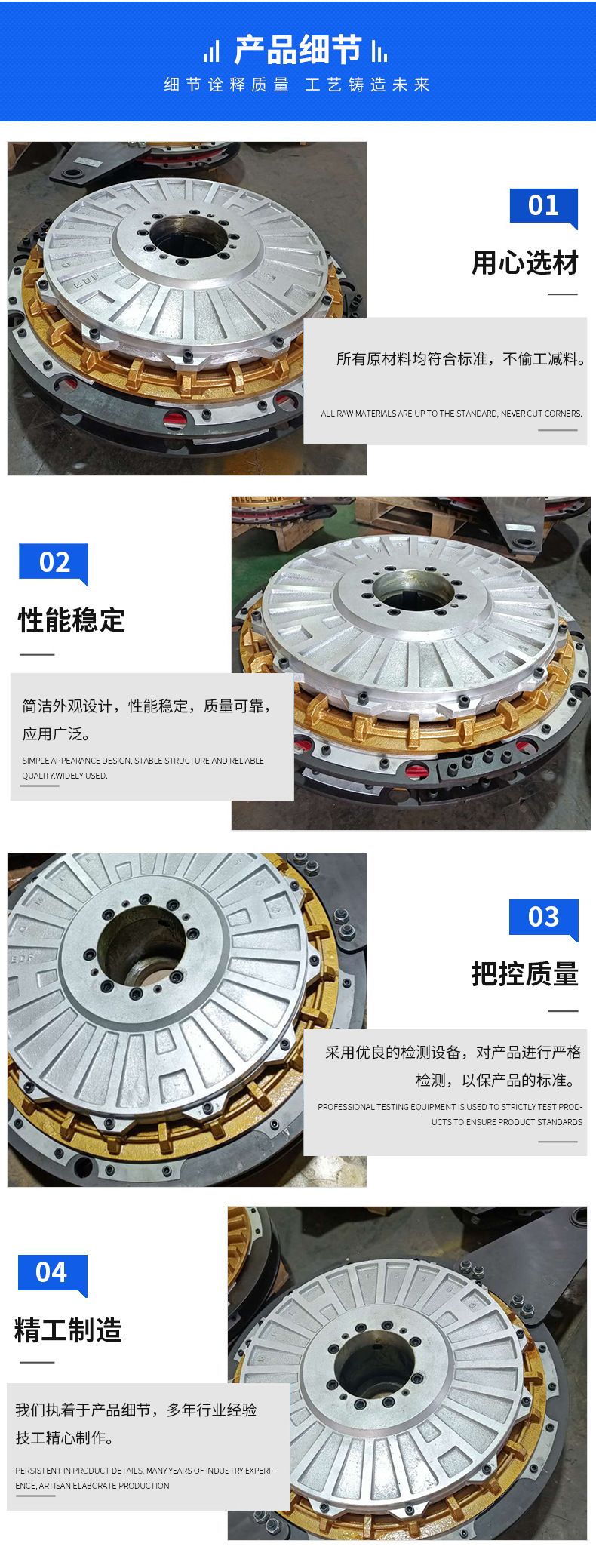 产品细节

细节诠释质量 工艺铸造未来

01

用心选材

所有原材料均符合标准，不偷工减料。

ALL RAW MATERIALS ARE UP TO THE STANDARD, NEVER CUT CORNERS.

02

性能稳定

简洁外观设计，性能稳定，质量可靠，应用广泛。

SIMPLE APPEARANCE DESIGN, STABLE STRUCTURE AND RELIABLE QUALITY.WIDELY USED.

03

把控质量

采用优良的检测设备，对产品进行严格检测，以保产品的标准。

PROFESSIONAL TESTING EQUIPMENT IS USED TO STRICTLY TEST PRODUCTS TO ENSURE PRODUCT STANDARDS

04

精工制造

我们执着于产品细节，多年行业经验技工精心制作。

PERSISTENT IN PRODUCT DETAILS, MANY YEARS OF INDUSTRY EXPERIENCE, ARTISAN ELABORATE PRODUCTION