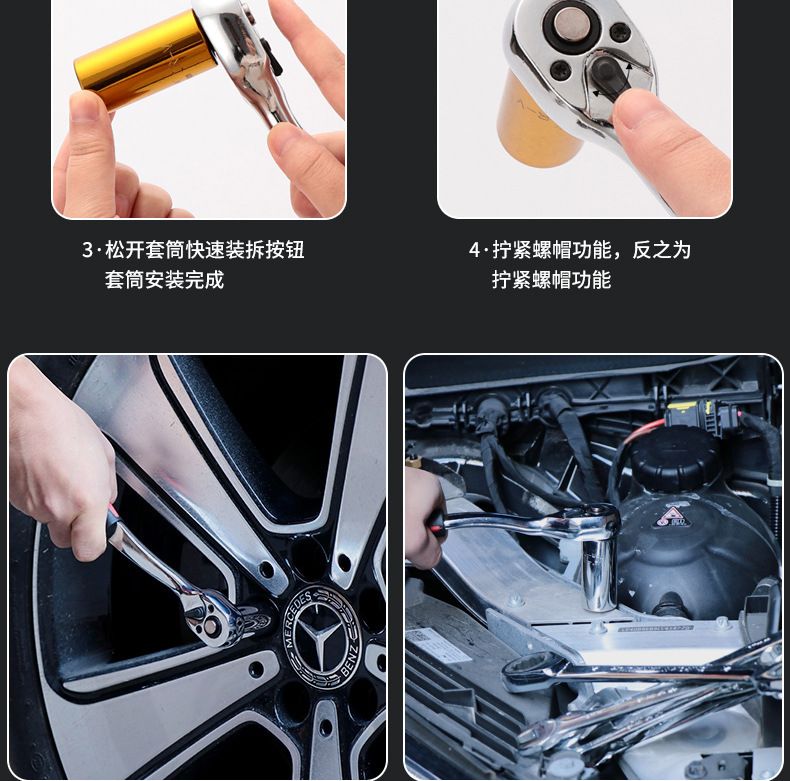 3·松开套筒快速装拆按钮
套筒安装完成

4·拧紧螺帽功能，反之为
拧紧螺帽功能

MERCEDES BENZ