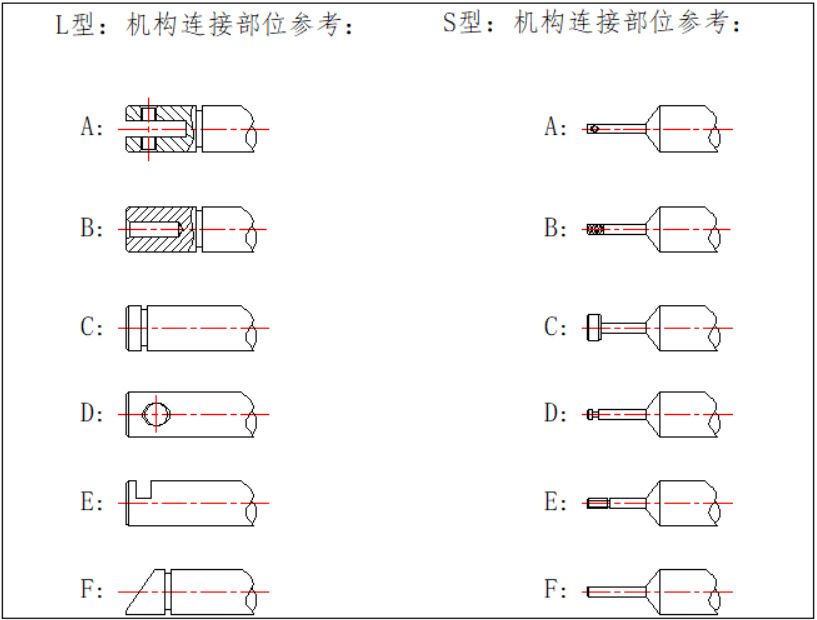 L型：机构连接部位参考：

A:

B:

C:

D:

E:

F:

S型：机构连接部位参考：

A:

B:

C:

D:

E:

F: