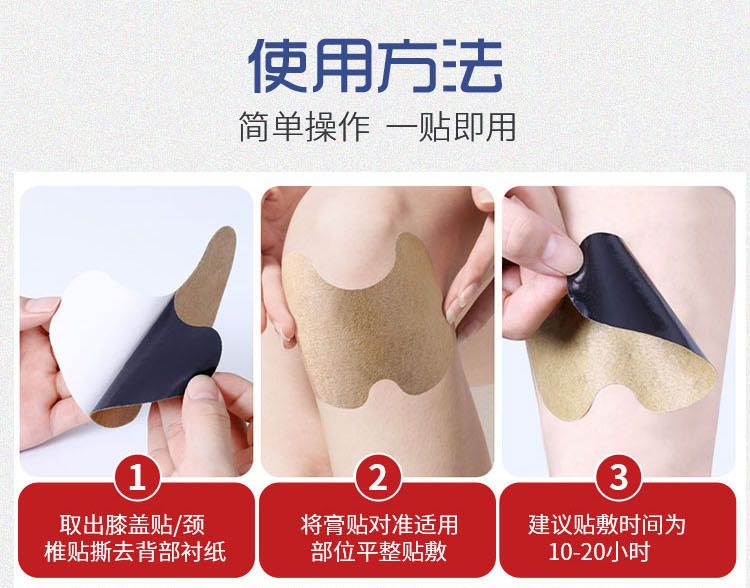 使用方法

简单操作 一贴即用

1

取出膝盖贴/颈椎贴撕去背部衬纸

2

将膏贴对准适用部位平整贴敷

3

建议贴敷时间为10-20小时