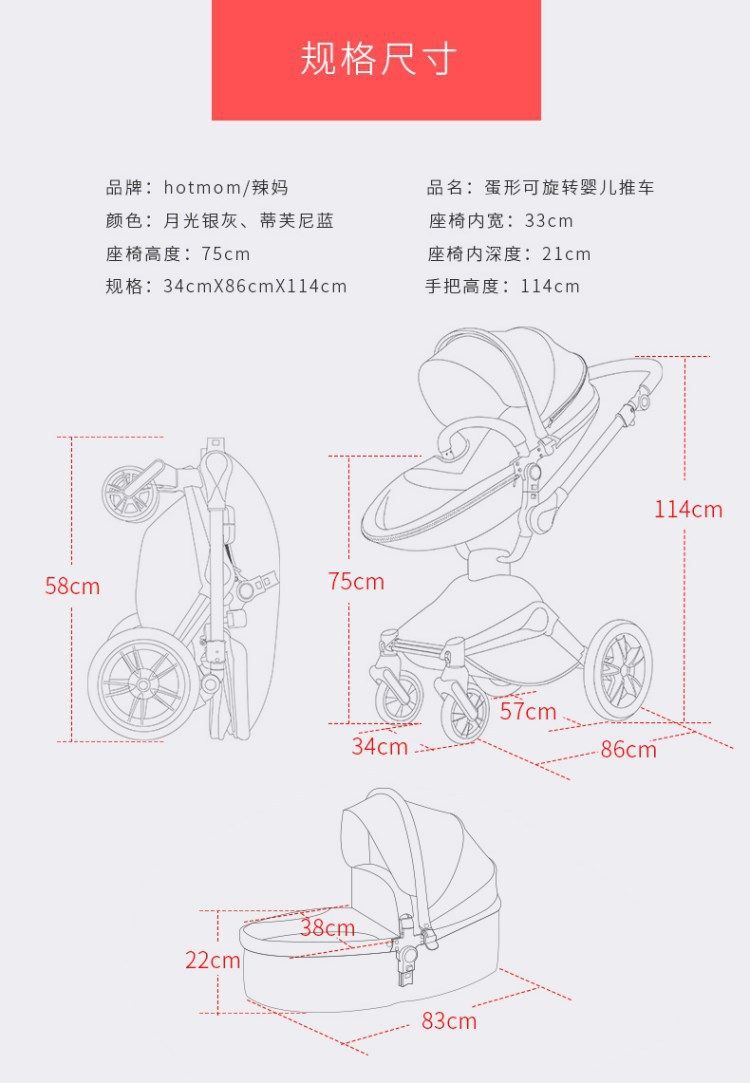 规格尺寸

品牌：hotmom/辣妈

颜色：月光银灰、蒂芙尼蓝

座椅高度：75cm

规格：34cmX86cmX114cm

品名：蛋形可旋转婴儿推车

座椅内宽：33cm

座椅内深度：21cm

手把高度：114cm

58cm

75cm

114cm

57cm

34cm

86cm

38cm

22cm

83cm