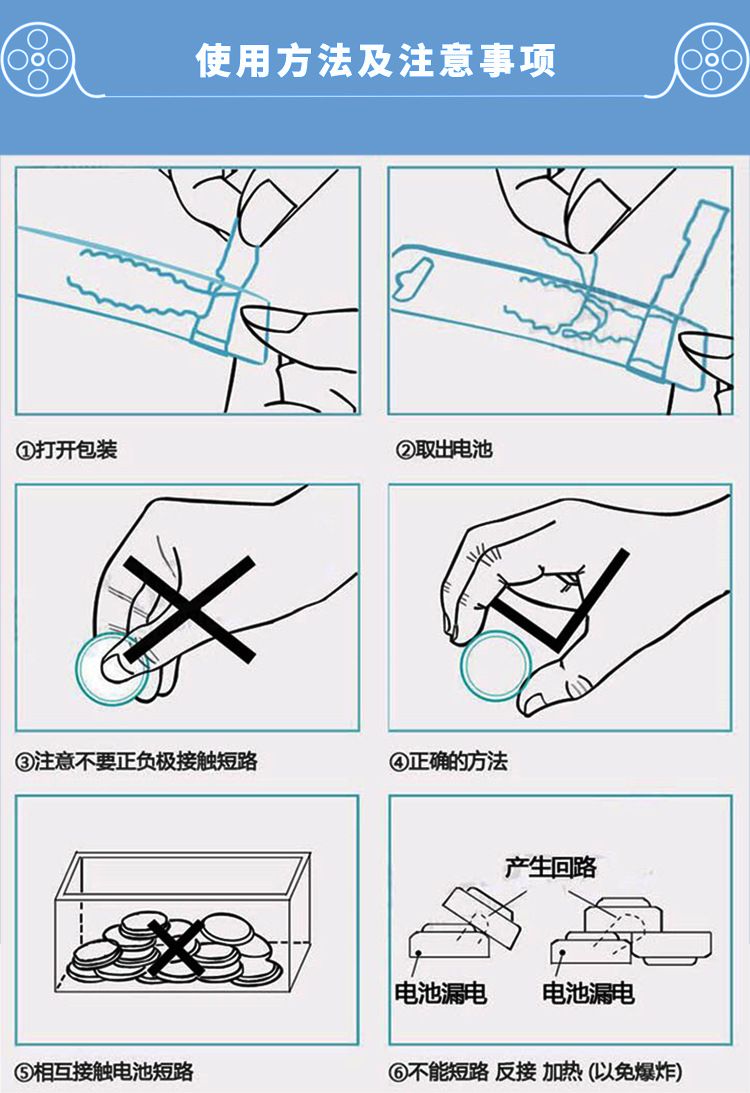 使用方法及注意事项

①打开包装

②取出电池

③注意不要正负极接触短路

④正确的方法

⑤相互接触电池短路

产生回路

电池漏电

电池漏电

⑥不能短路 反接 加热 (以免爆炸)