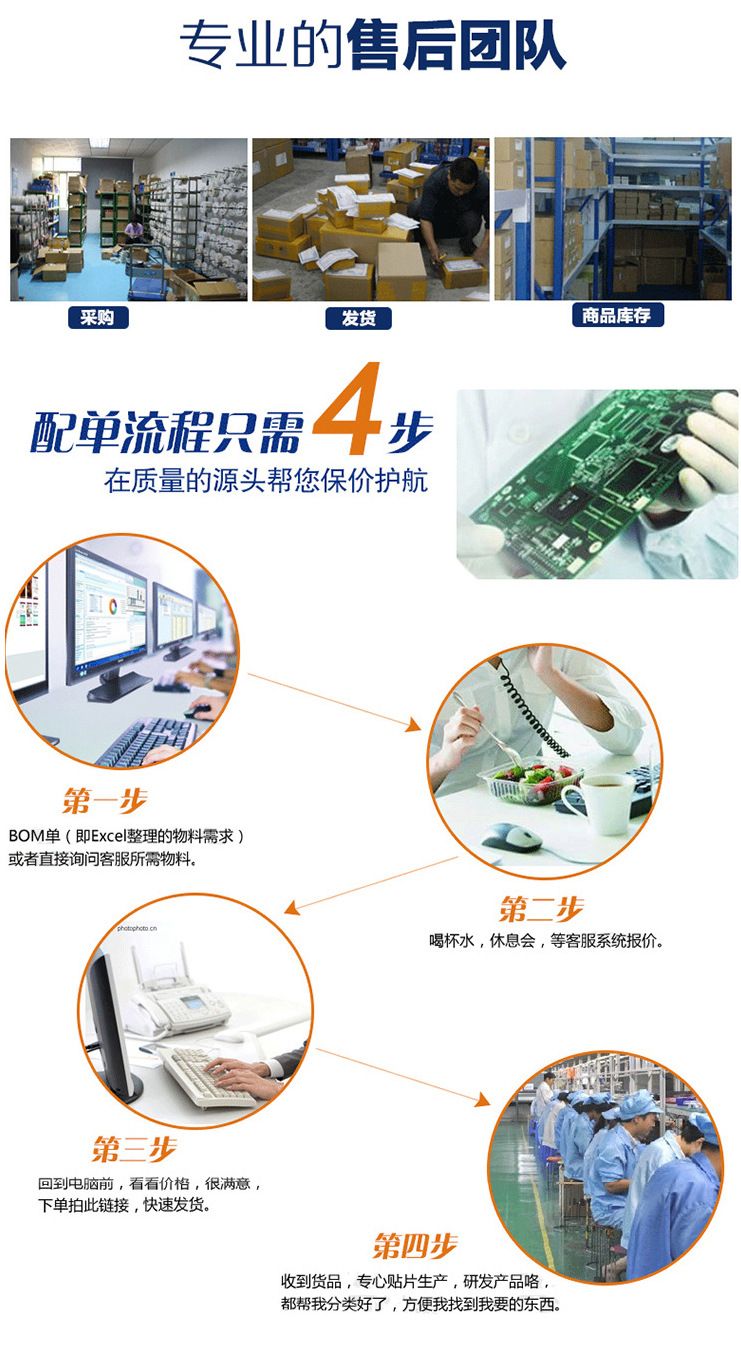 专业的售后团队

采购

发货

商品库存

配单流程只需4步
在质量的源头帮您保价护航

第一步
BOM单（即Excel整理的物料需求）或者直接询问客服所需物料。

第二步
喝杯水，休息会，等客服系统报价。

photophoto.cn

第三步
回到电脑前，看看价格，很满意，下单拍此链接，快速发货。

第四步
收到货品，专心贴片生产，研发产品咯，都帮我分类好了，方便我找到我要的东西。