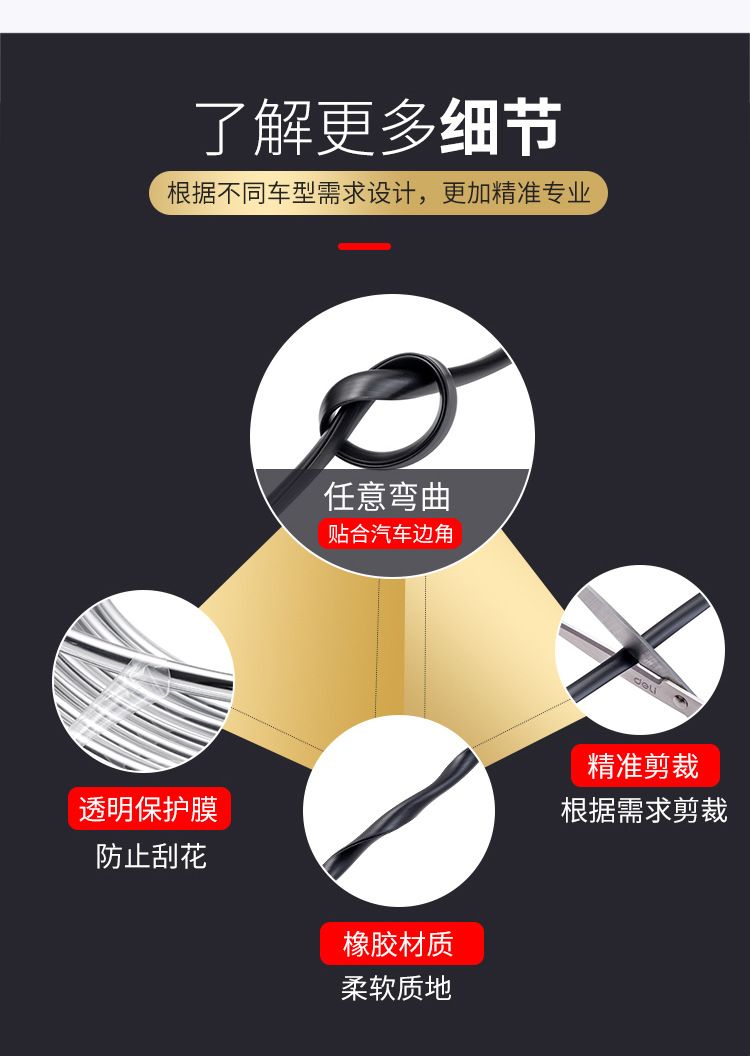 了解更多细节

根据不同车型需求设计，更加精准专业

任意弯曲

贴合汽车边角

deli

透明保护膜

防止刮花

精准剪裁

根据需求剪裁

橡胶材质

柔软质地