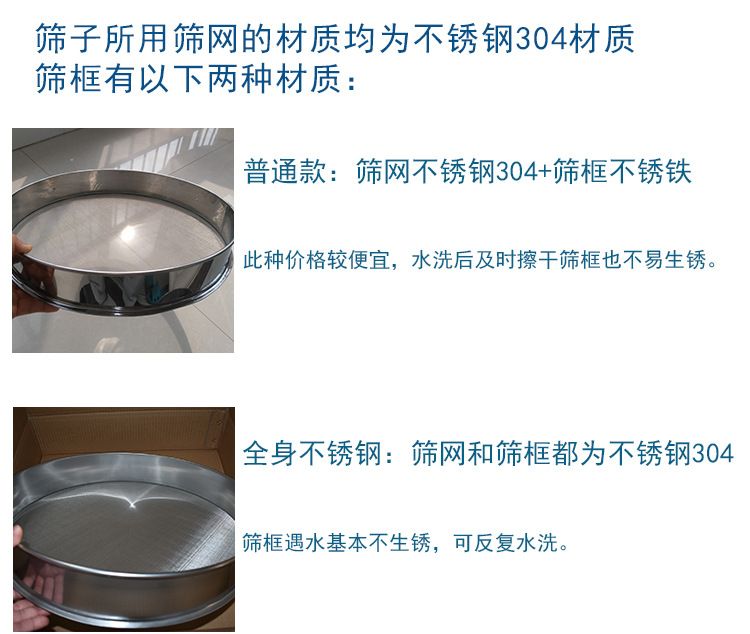 筛子所用筛网的材质均为不锈钢304材质
筛框有以下两种材质：

普通款：筛网不锈钢304+筛框不锈铁

此种价格较便宜，水洗后及时擦干筛框也不易生锈。

全身不锈钢：筛网和筛框都为不锈钢304

筛框遇水基本不生锈，可反复水洗。