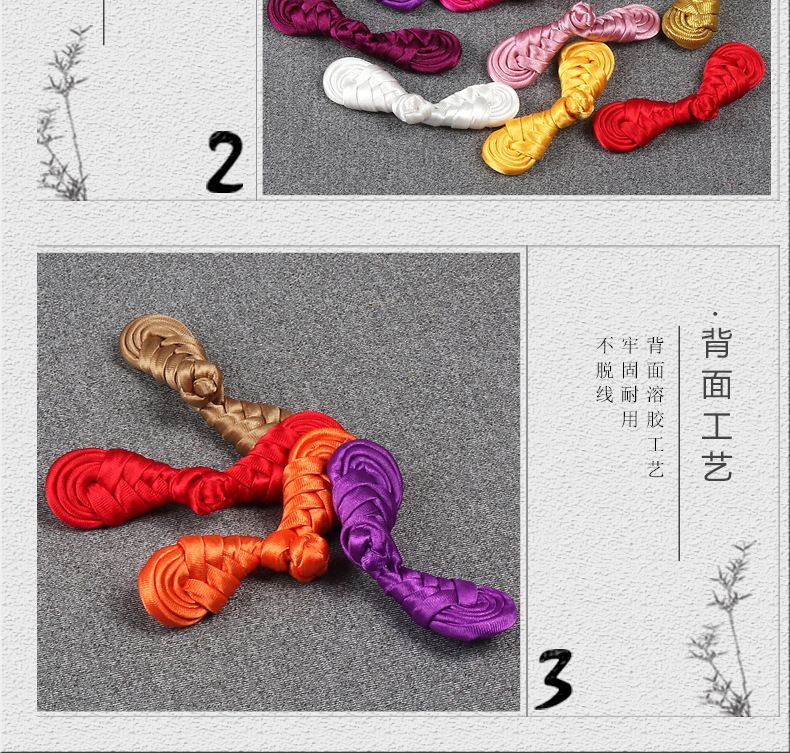 2

·背面工艺

背面溶胶工艺
牢固耐用
不脱线

3