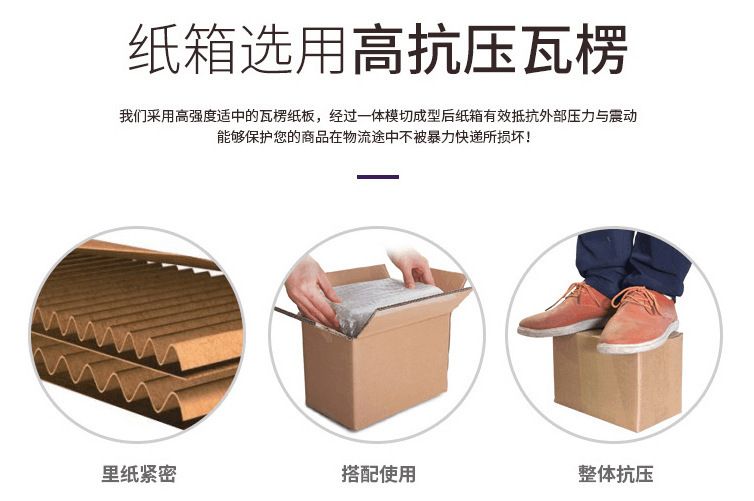 纸箱选用高抗压瓦楞

我们采用高强度适中的瓦楞纸板，经过一体模切成型后纸箱有效抵抗外部压力与震动
能够保护您的商品在物流途中不被暴力快递所损坏！

里纸紧密

搭配使用

整体抗压