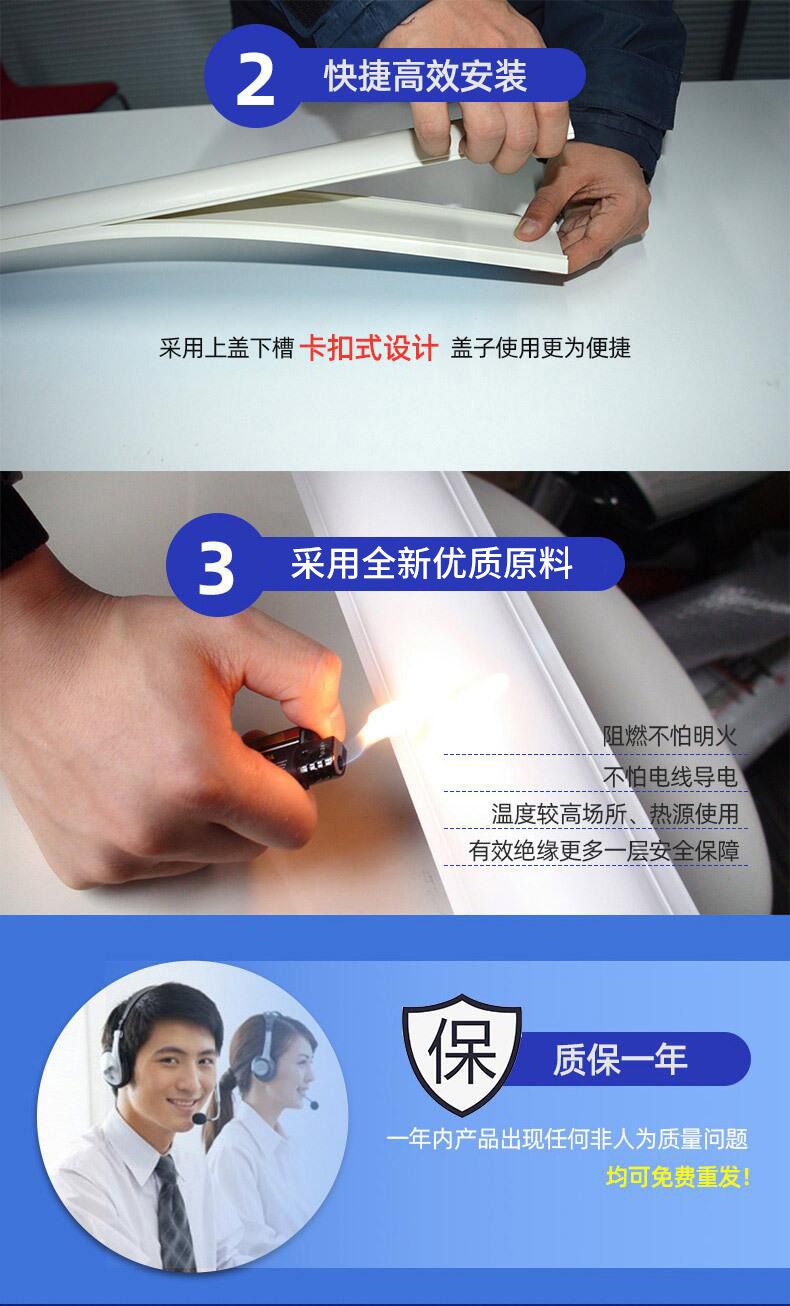 2 快捷高效安装

采用上盖下槽 卡扣式设计 盖子使用更为便捷

3 采用全新优质原料

阻燃不怕明火

不怕电线导电

温度较高场所、热源使用

有效绝缘更多一层安全保障

保 质保一年

一年内产品出现任何非人为质量问题

均可免费重发！