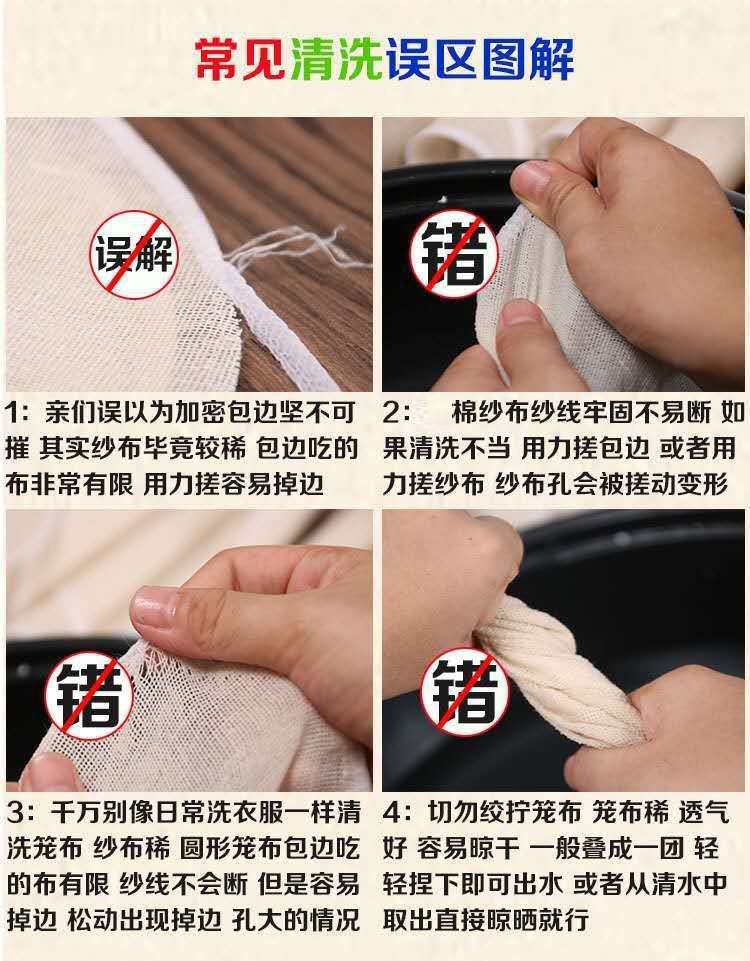 常见清洗误区图解

误解

1：亲们误以为加密包边坚不可摧 其实纱布毕竟较稀 包边吃的布非常有限 用力搓容易掉边

错

2： 棉纱布纱线牢固不易断 如果清洗不当 用力搓包边 或者用力搓纱布 纱布孔会被搓动变形

错

3：千万别像日常洗衣服一样清洗笼布 纱布稀 圆形笼布包边吃的布有限 纱线不会断 但是容易掉边 松动出现掉边 孔大的情况

错

4：切勿绞拧笼布 笼布稀 透气好 容易晾干 一般叠成一团 轻轻捏下即可出水 或者从清水中取出直接晾晒就行