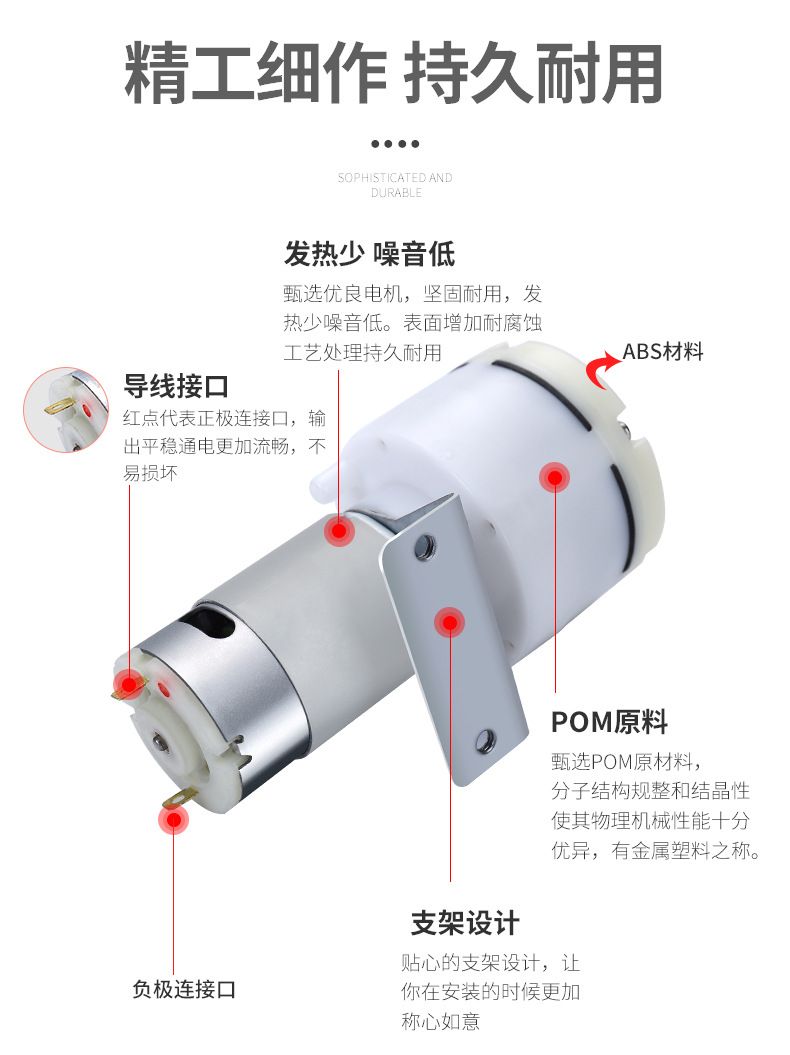 精工细作 持久耐用

SOPHISTICATED AND DURABLE

发热少 噪音低

甄选优良电机，坚固耐用，发热少噪音低。表面增加耐腐蚀工艺处理持久耐用

ABS材料

导线接口

红点代表正极连接口，输出平稳通电更加流畅，不易损坏

POM原料

甄选POM原材料，分子结构规整和结晶性使其物理机械性能十分优异，有金属塑料之称。

支架设计

贴心的支架设计，让你在安装的时候更加称心如意

负极连接口