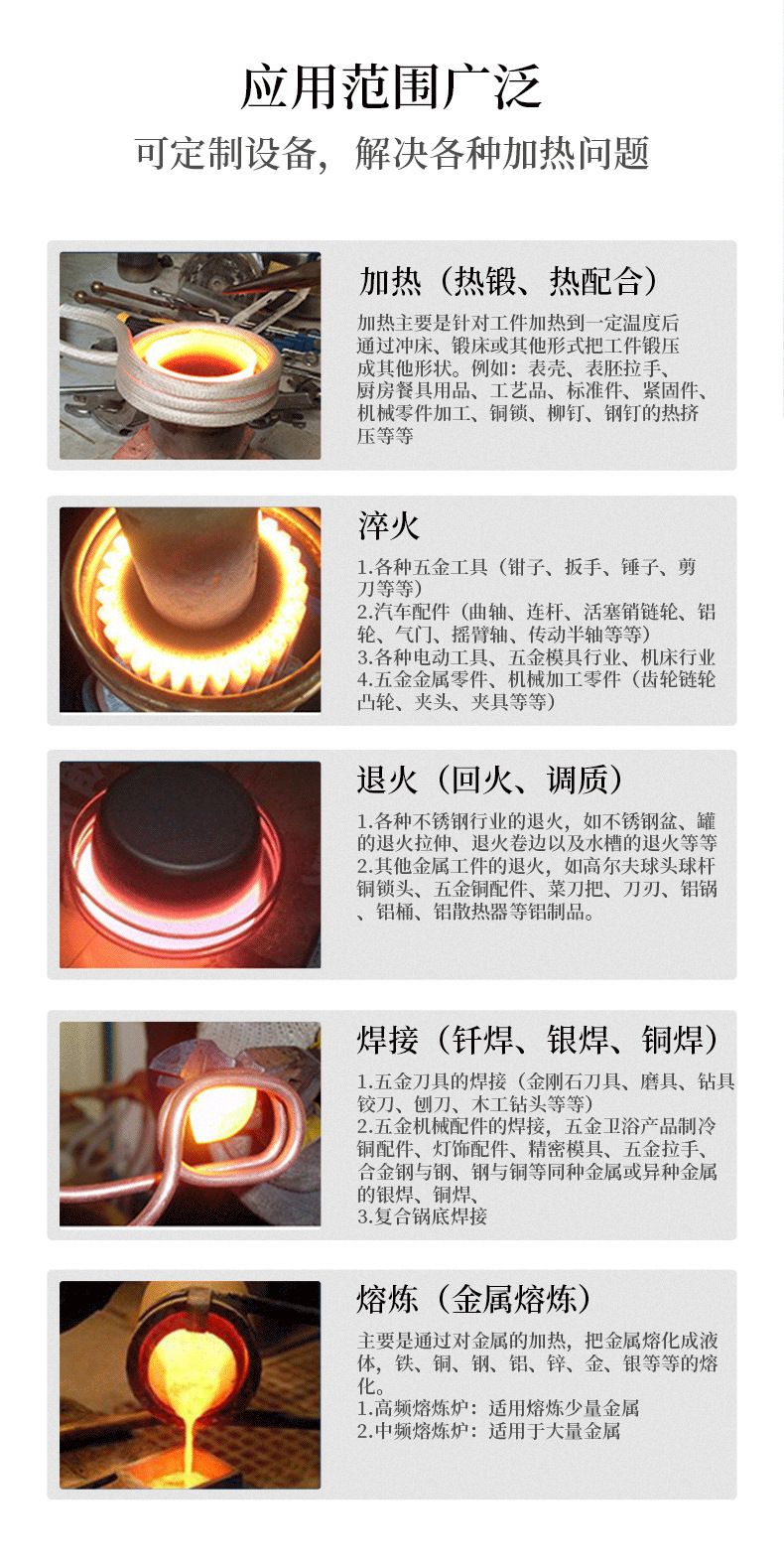 应用范围广泛

可定制设备，解决各种加热问题

加热（热锻、热配合）

加热主要是针对工件加热到一定温度后通过冲床、锻床或其他形式把工件锻压成其他形状。例如：表壳、表胚拉手、厨房餐具用品、工艺品、标准件、紧固件、机械零件加工、铜锁、柳钉、钢钉的热挤压等等

淬火

1.各种五金工具（钳子、扳手、锤子、剪刀等等）
2.汽车配件（曲轴、连杆、活塞销链轮、铝轮、气门、摇臂轴、传动半轴等等）
3.各种电动工具、五金模具行业、机床行业
4.五金金属零件、机械加工零件（齿轮链轮凸轮、夹头、夹具等等）

退火（回火、调质）

1.各种不锈钢行业的退火，如不锈钢盆、罐的退火拉伸、退火卷边以及水槽的退火等等
2.其他金属工件的退火，如高尔夫球头球杆铜锁头、五金铜配件、菜刀把、刀刃、铝锅、铝桶、铝散热器等铝制品。

焊接（钎焊、银焊、铜焊）

1.五金刀具的焊接（金刚石刀具、磨具、钻具铰刀、刨刀、木工钻头等等）
2.五金机械配件的焊接，五金卫浴产品制冷铜配件、灯饰配件、精密模具、五金拉手、合金钢与钢、钢与铜等同种金属或异种金属的银焊、铜焊、
3.复合锅底焊接

熔炼（金属熔炼）

主要是通过对金属的加热，把金属熔化成液体，铁、铜、钢、铝、锌、金、银等等的熔化。
1.高频熔炼炉：适用熔炼少量金属
2.中频熔炼炉：适用于大量金属