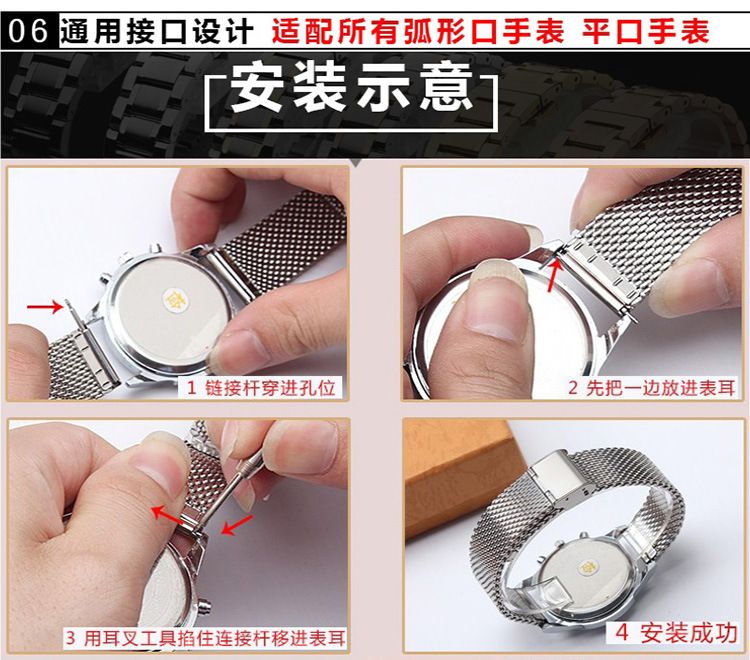 06 通用接口设计 适配所有弧形口手表 平口手表

安装示意

1 链接杆穿进孔位

2 先把一边放进表耳

3 用耳叉工具掐住连接杆移进表耳

4 安装成功