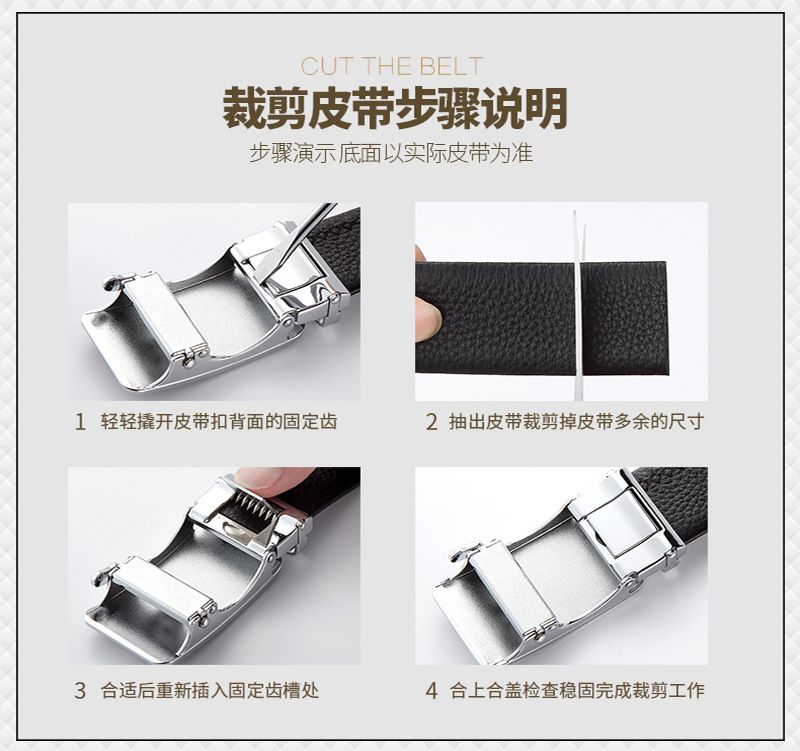 CUT THE BELT
裁剪皮带步骤说明
步骤演示 底面以实际皮带为准

1 轻轻撬开皮带扣背面的固定齿

2 抽出皮带裁剪掉皮带多余的尺寸

3 合适后重新插入固定齿槽处

4 合上合盖检查稳固完成裁剪工作