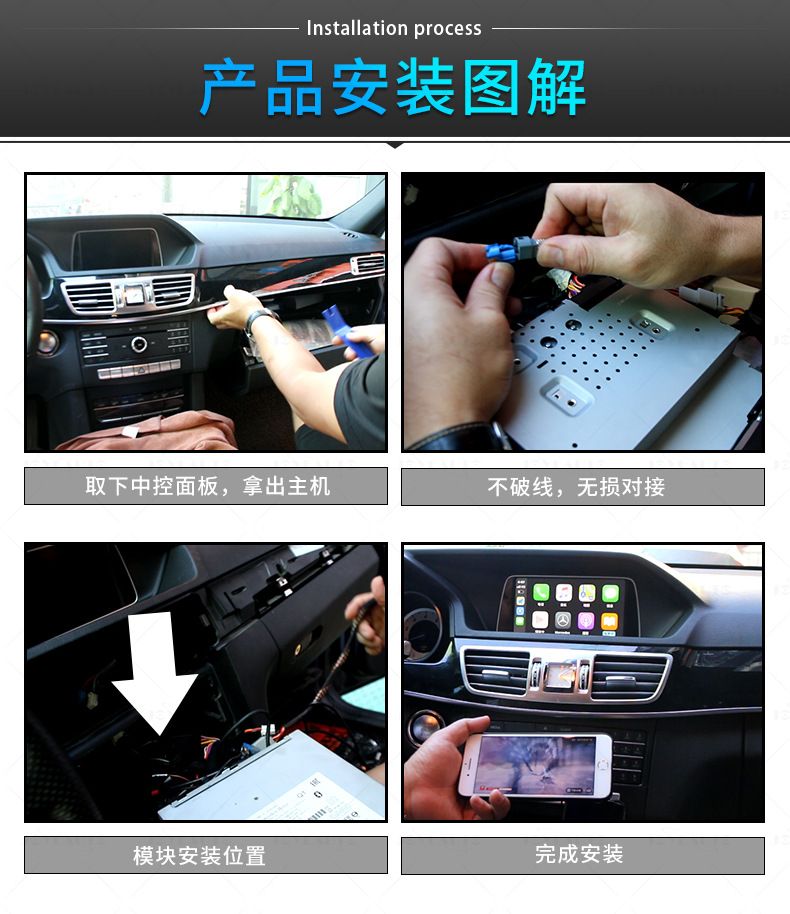 Installation process

产品安装图解

取下中控面板，拿出主机

不破线，无损对接

模块安装位置

完成安装