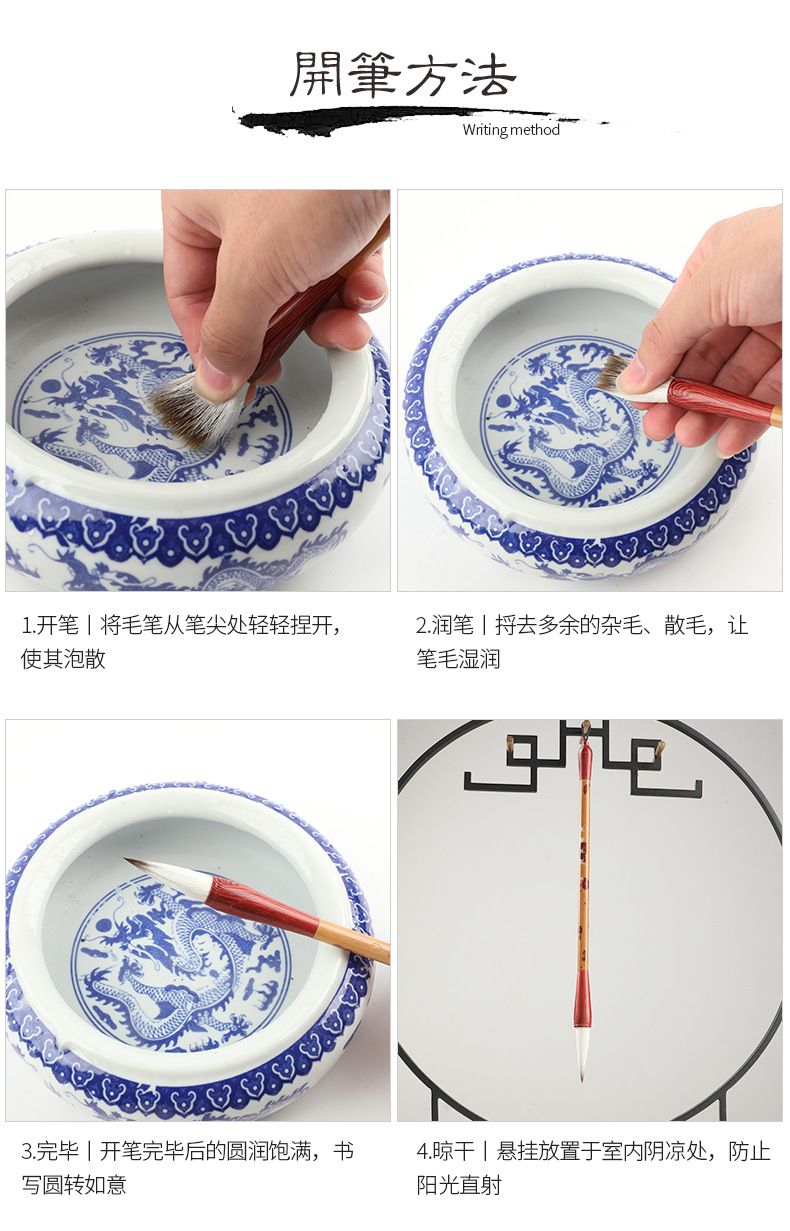 開筆方法

Writing method

1.开笔丨将毛笔从笔尖处轻轻捏开，使其泡散

2.润笔丨捋去多余的杂毛、散毛，让笔毛湿润

3.完毕丨开笔完毕后的圆润饱满，书写圆转如意

4.晾干丨悬挂放置于室内阴凉处，防止阳光直射