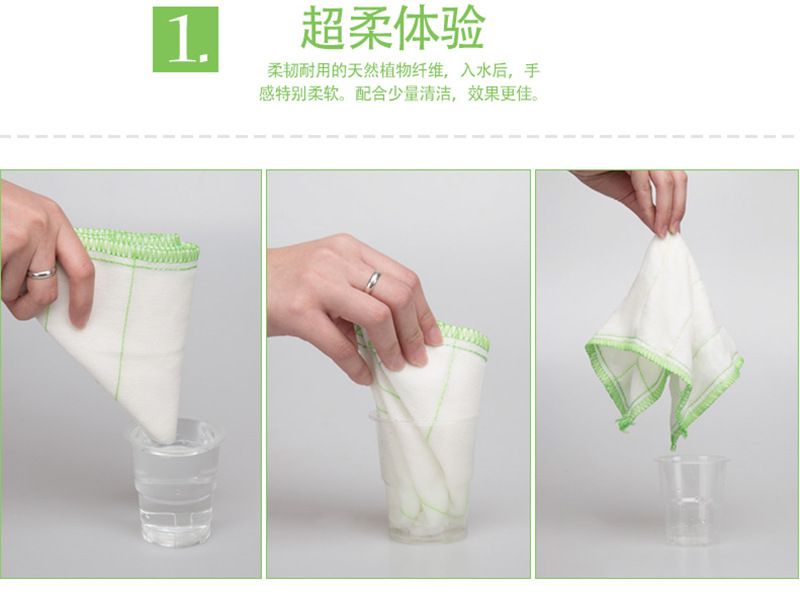 1.

超柔体验

柔韧耐用的天然植物纤维，入水后，手感特别柔软。配合少量清洁，效果更佳。