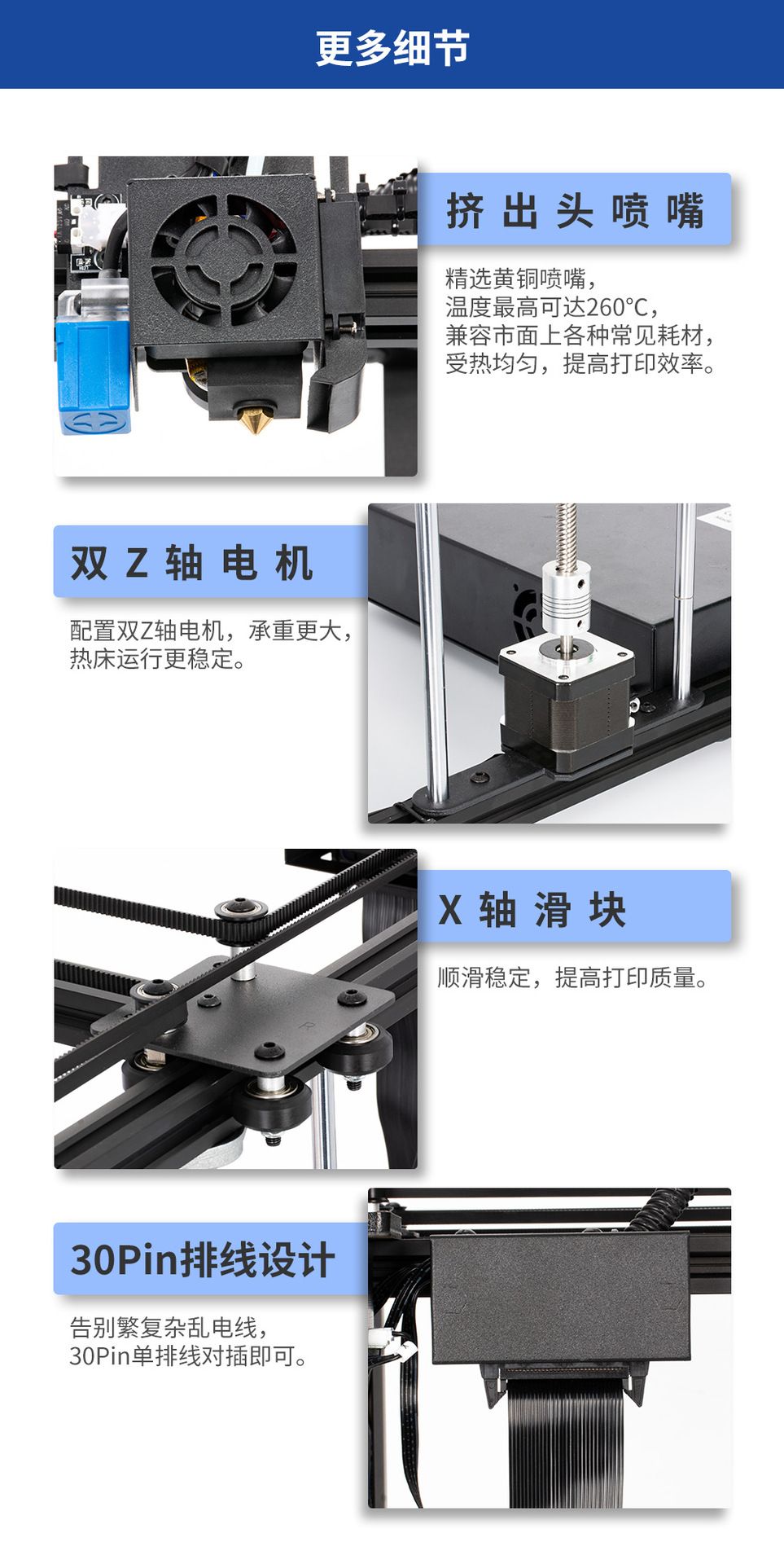 更多细节

挤出头喷嘴

精选黄铜喷嘴，
温度最高可达260°C，
兼容市面上各种常见耗材，
受热均匀，提高打印效率。

双Z轴电机

配置双Z轴电机，承重更大，
热床运行更稳定。

X轴滑块

顺滑稳定，提高打印质量。

30Pin排线设计

告别繁复杂乱电线，
30Pin单排线对插即可。