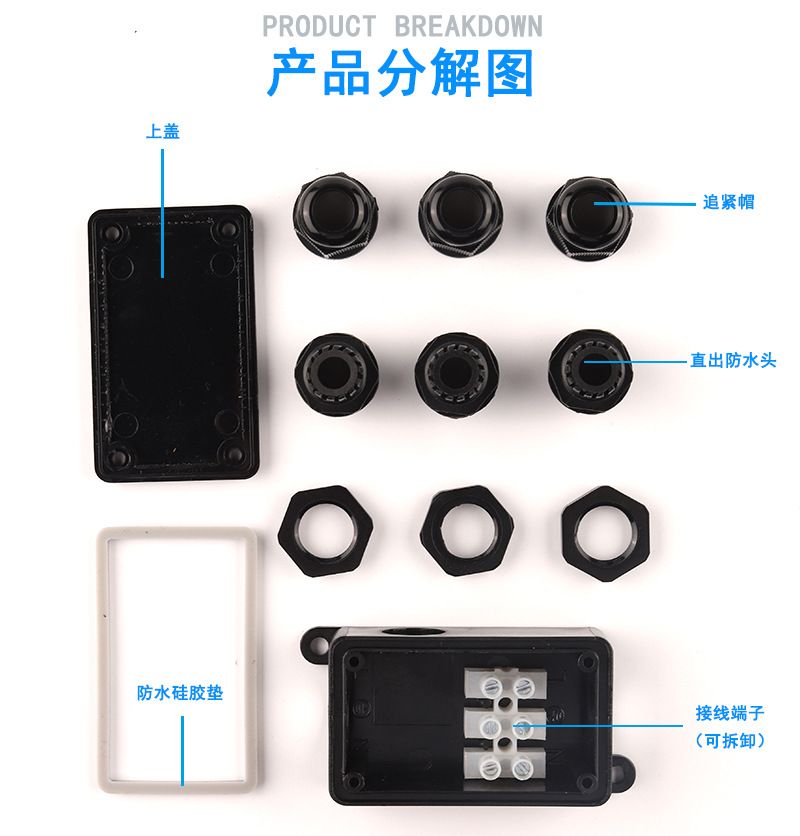 PRODUCT BREAKDOWN
产品分解图

上盖

追紧帽

直出防水头

防水硅胶垫

接线端子
（可拆卸）