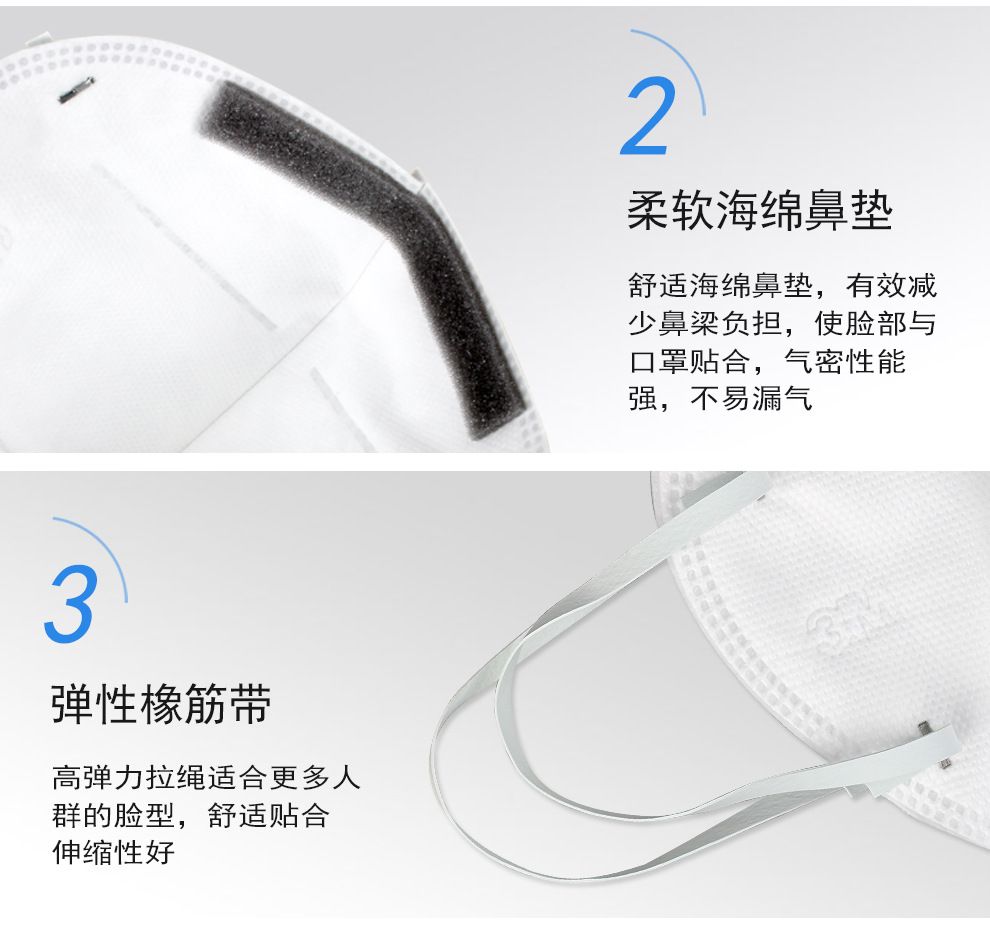 2

柔软海绵鼻垫

舒适海绵鼻垫，有效减少鼻梁负担，使脸部与口罩贴合，气密性能强，不易漏气

3

弹性橡筋带

高弹力拉绳适合更多人群的脸型，舒适贴合伸缩性好

3M